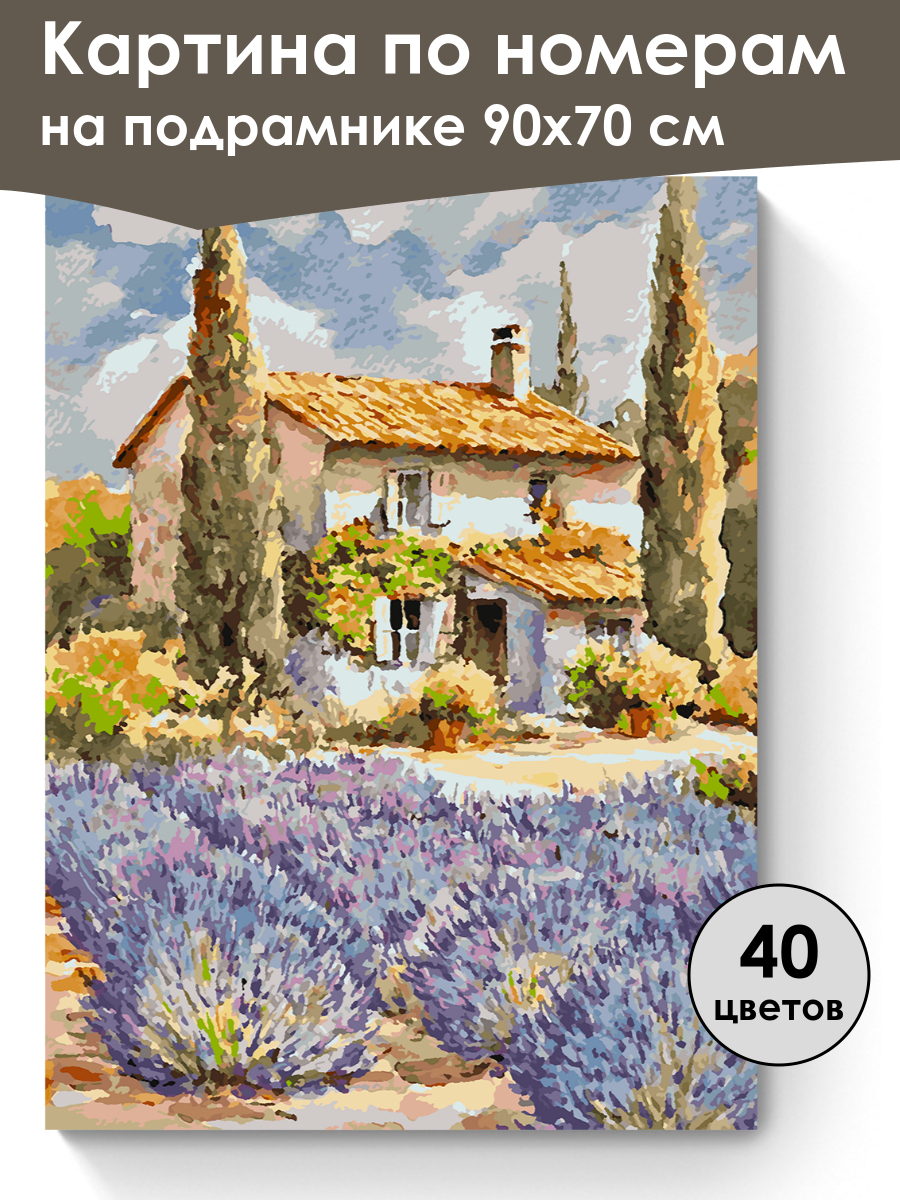 Картина по номерам на подрамнике 90х70 см

40 цветов