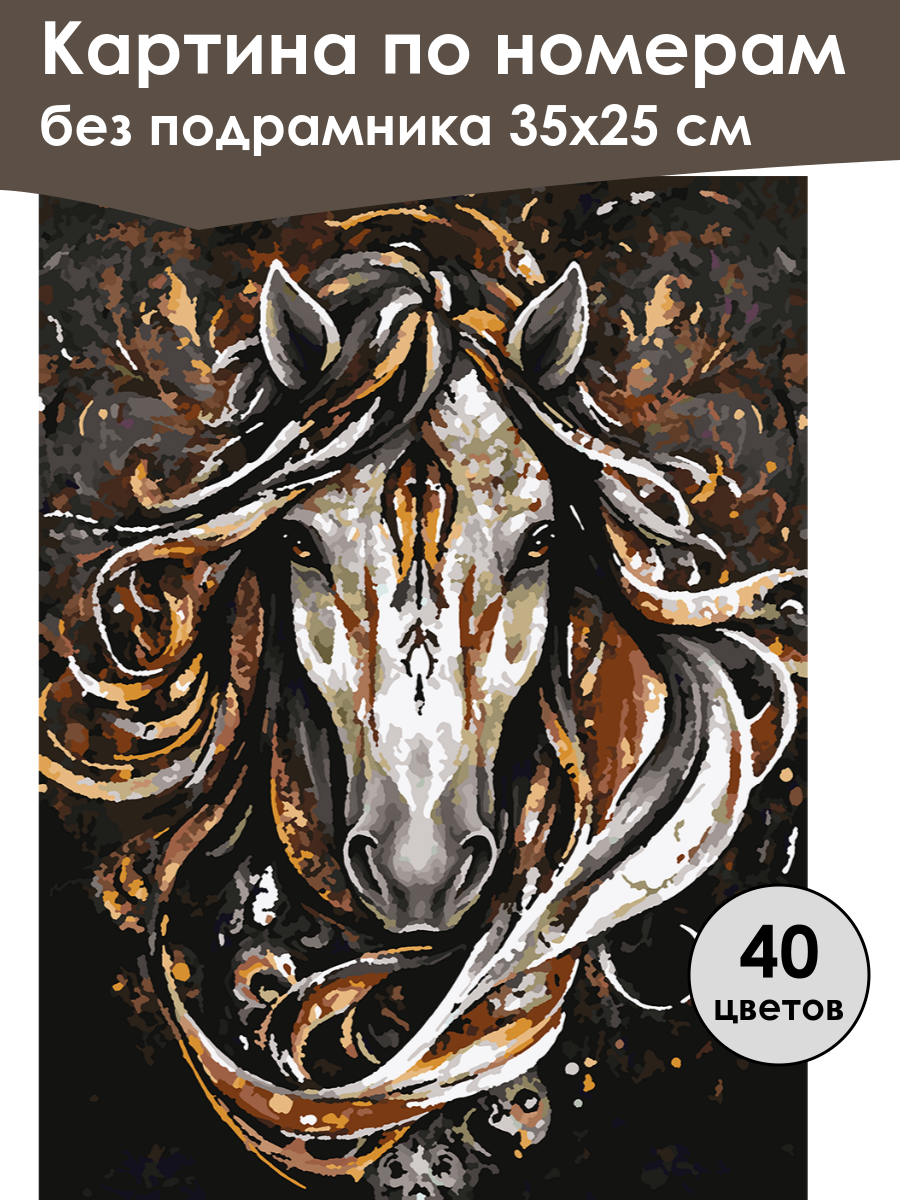 Картина по номерам
без подрамника 35х25 см

40
цветов