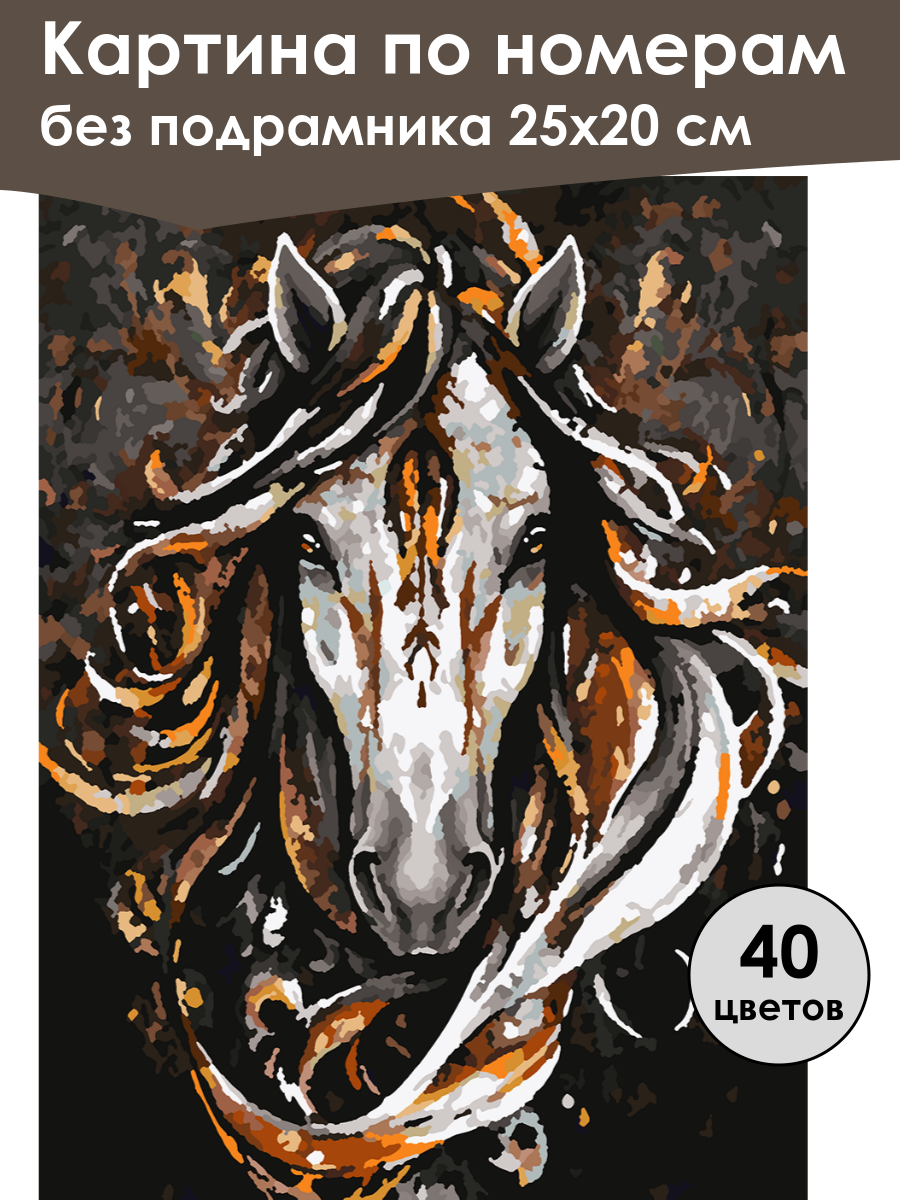 Картина по номерам
без подрамника 25х20 см

40
цветов