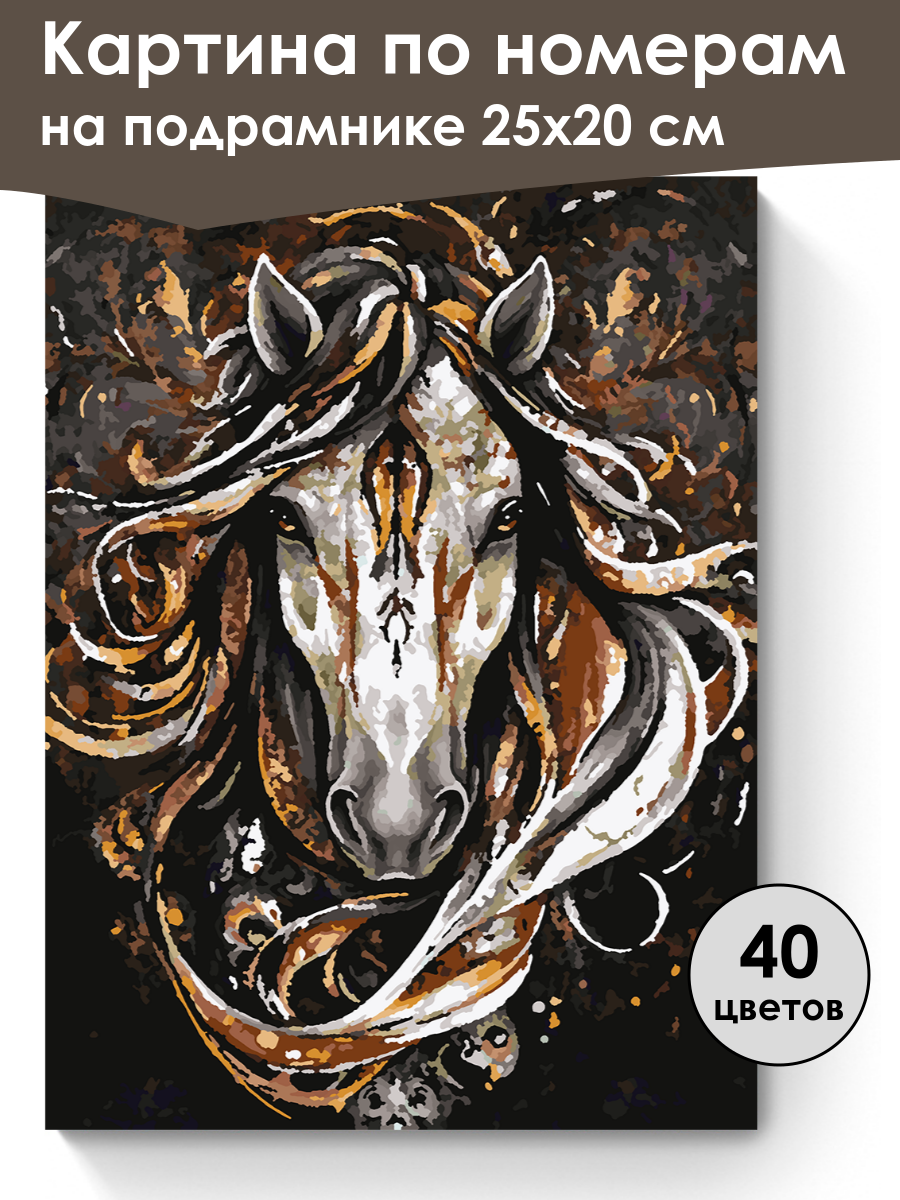 Картина по номерам
на подрамнике 25х20 см

40
цветов