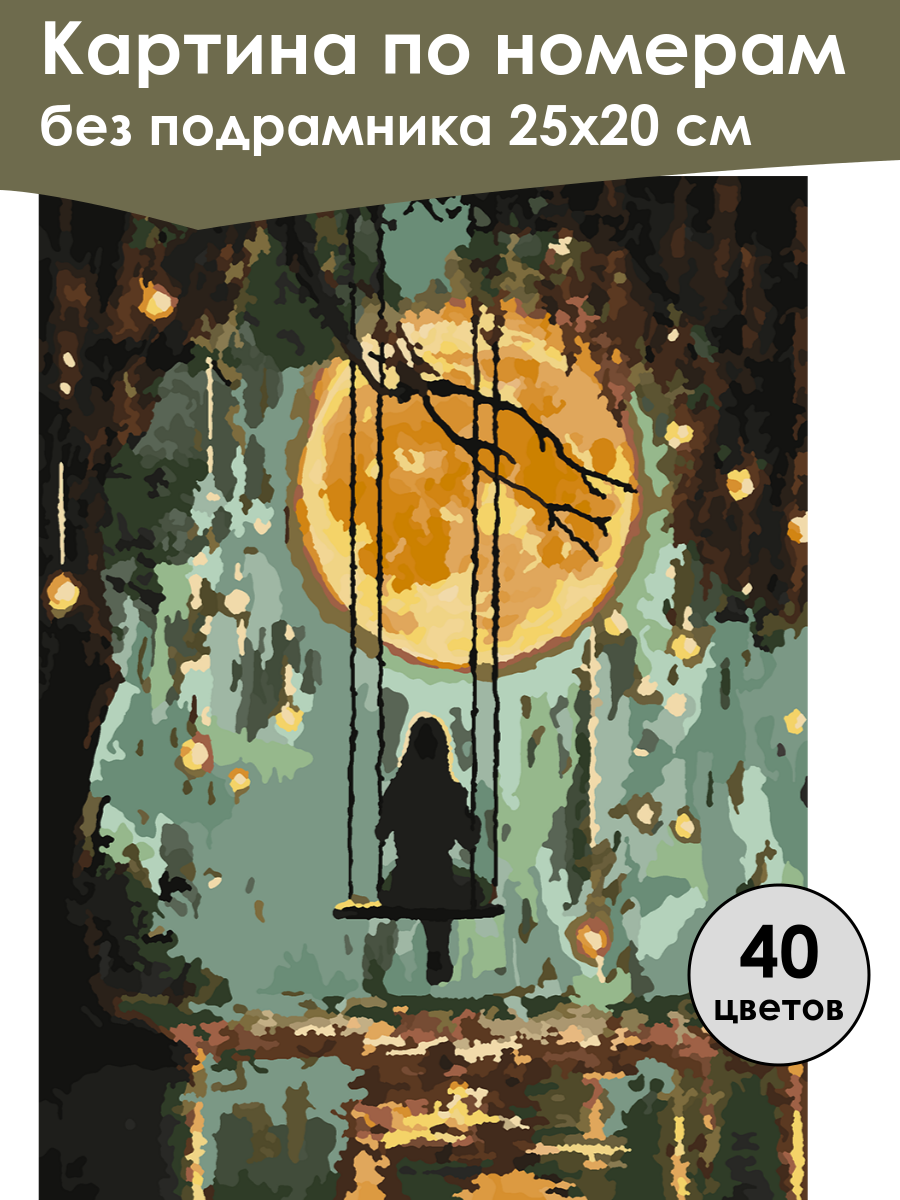 Картина по номерам
без подрамника 25х20 см

40
цветов