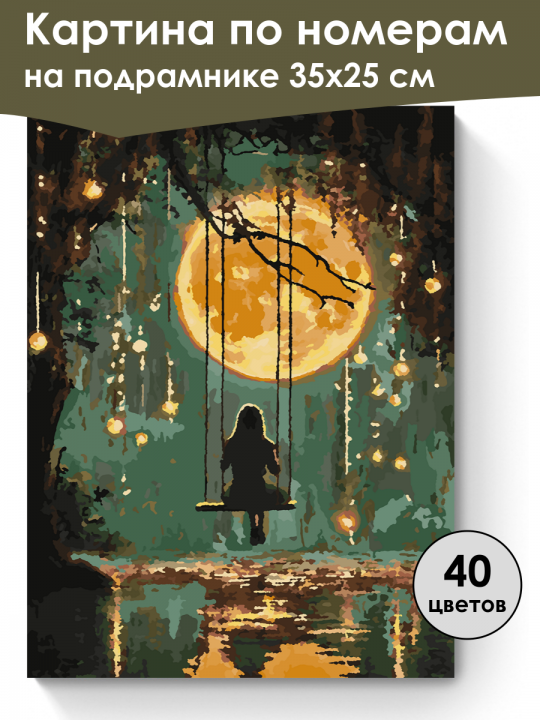 Картина по номерам
на подрамнике 35x25 см

40
цветов