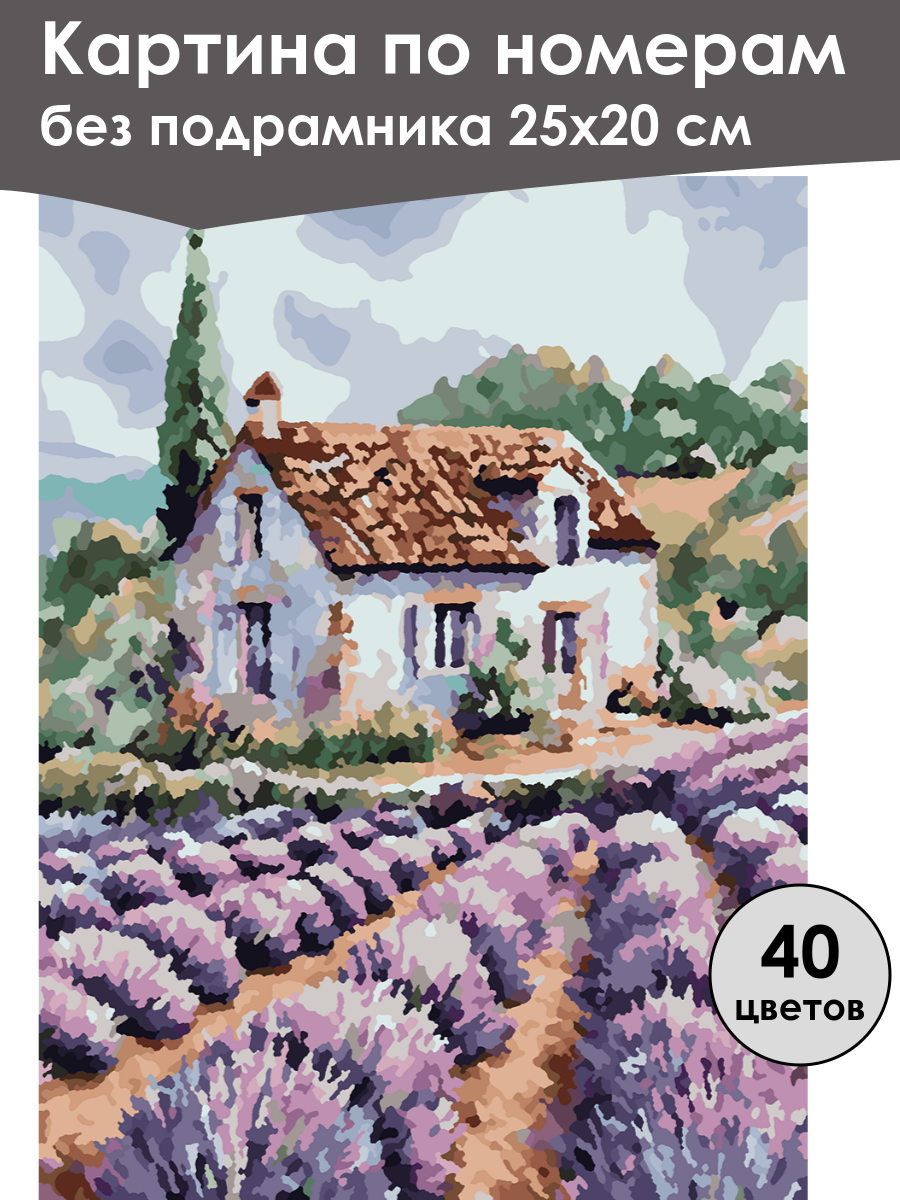 Картина по номерам
без подрамника 25х20 см

40
цветов