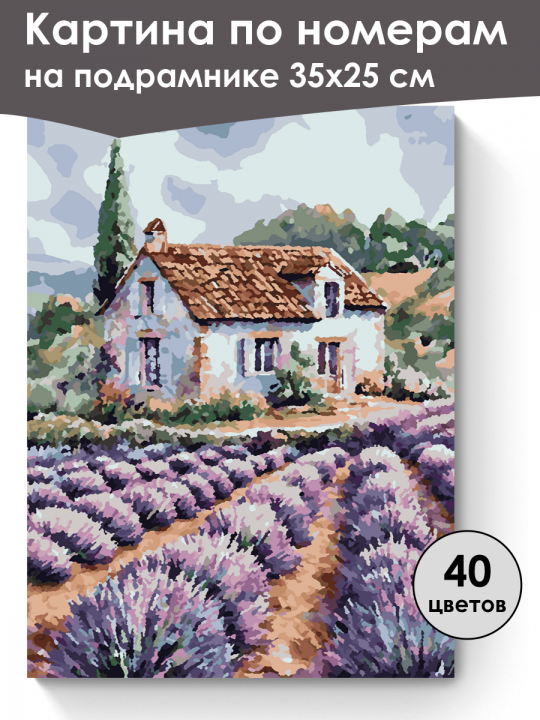 Картина по номерам
на подрамнике 35х25 см

40
цветов