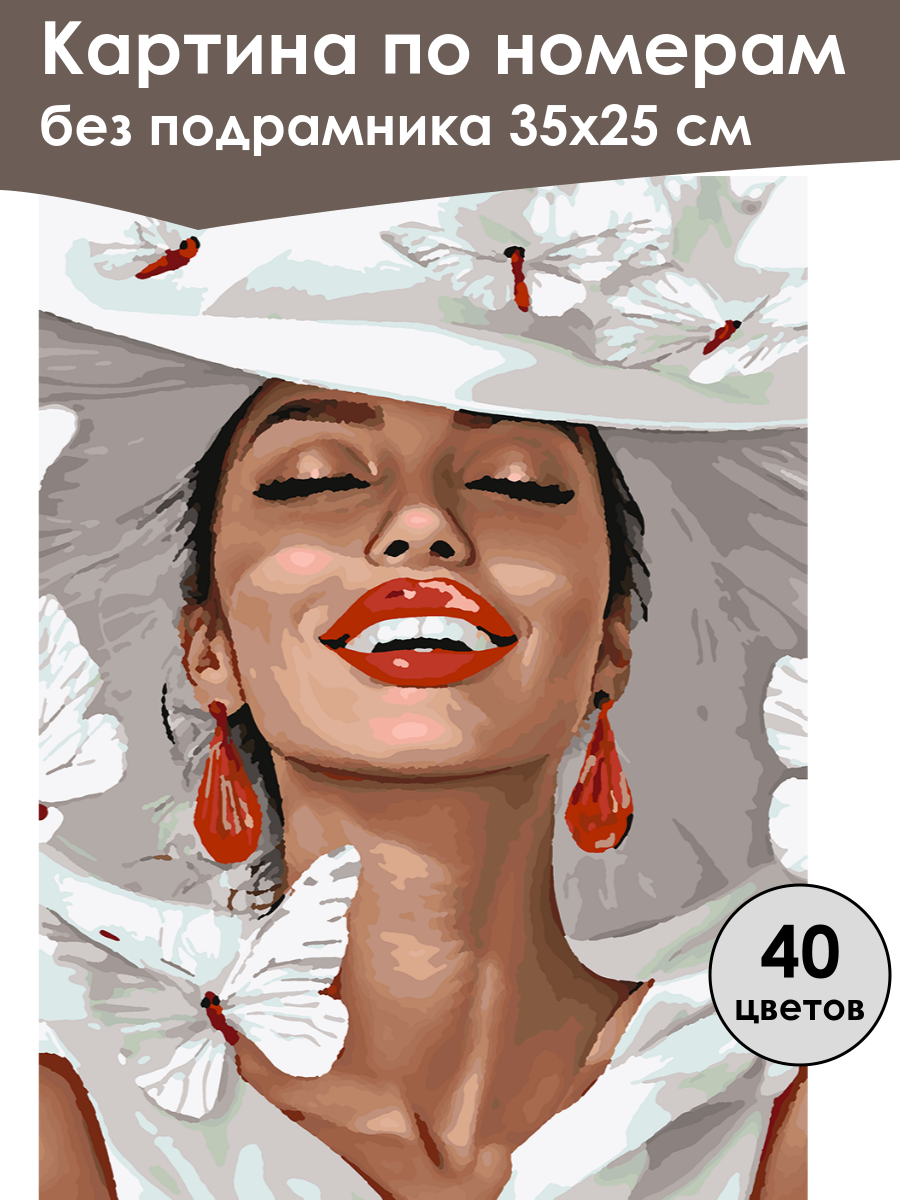 Картина по номерам
без подрамника 35х25 см

40
цветов