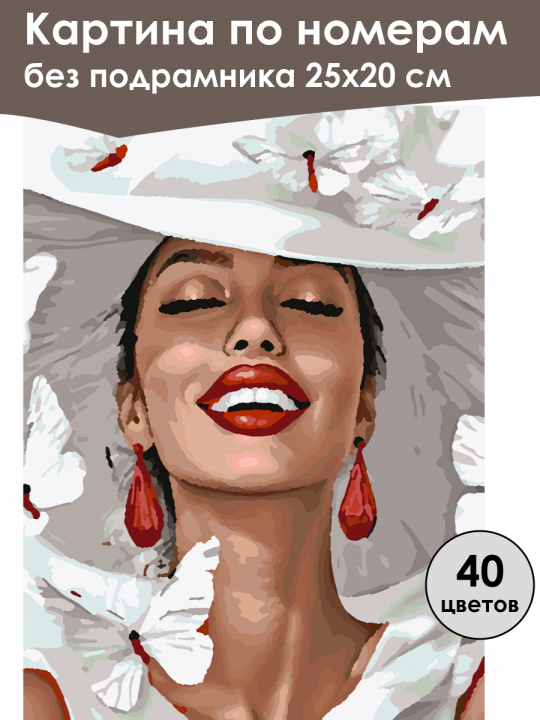 Картина по номерам
без подрамника 25х20 см

40
цветов