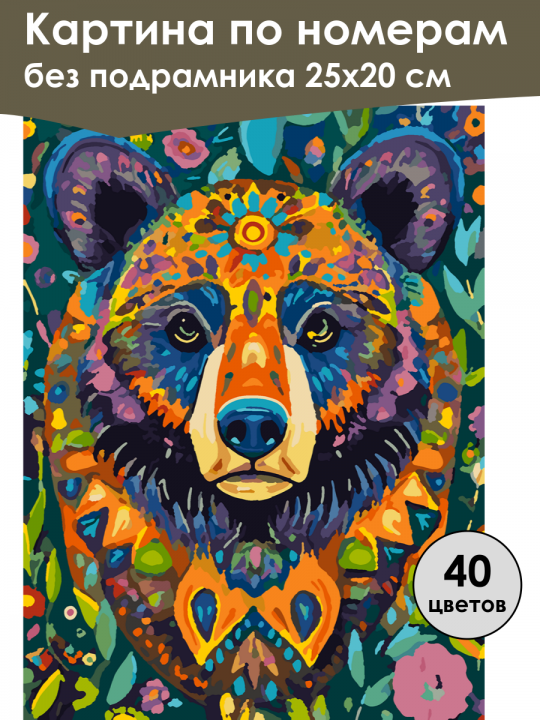 Картина по номерам
без подрамника 25x20 см

40
цветов