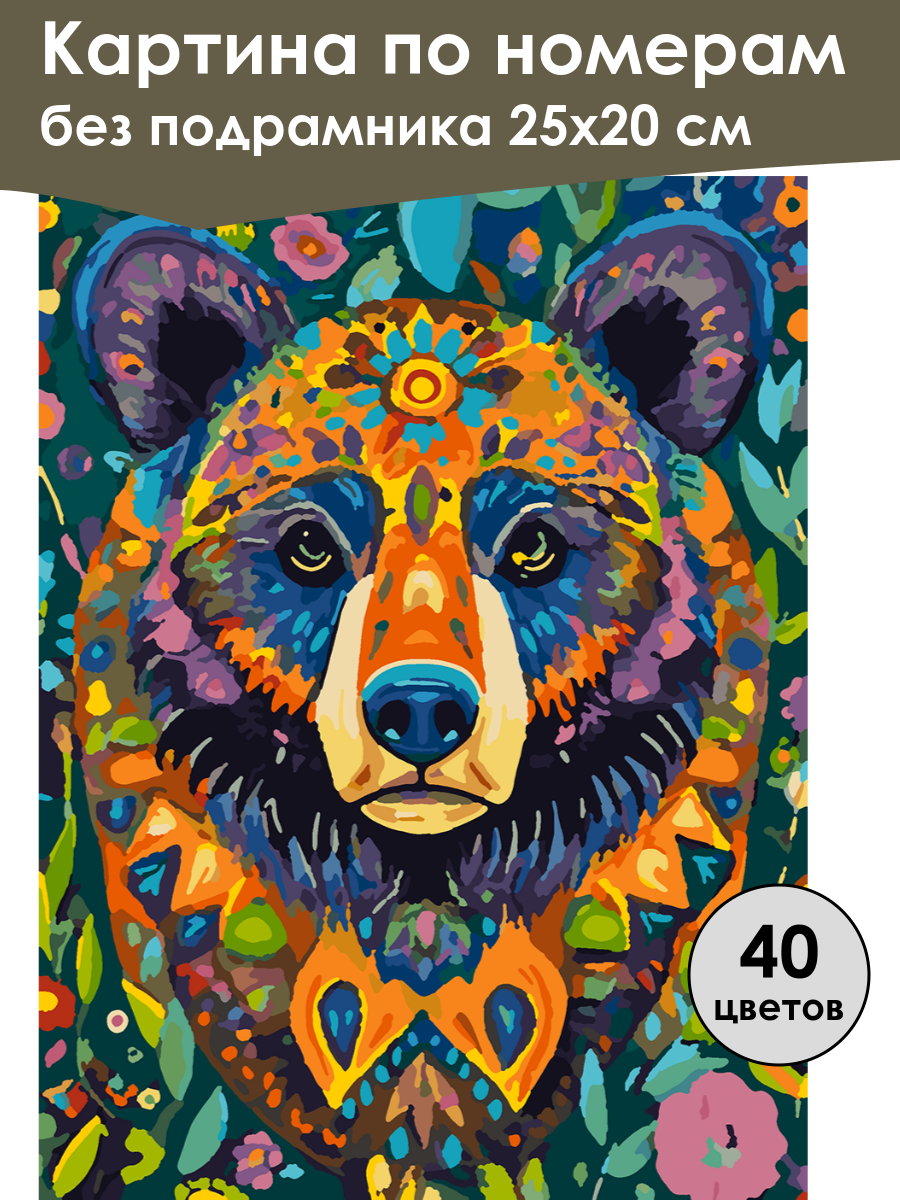 Картина по номерам
без подрамника 25x20 см

40
цветов