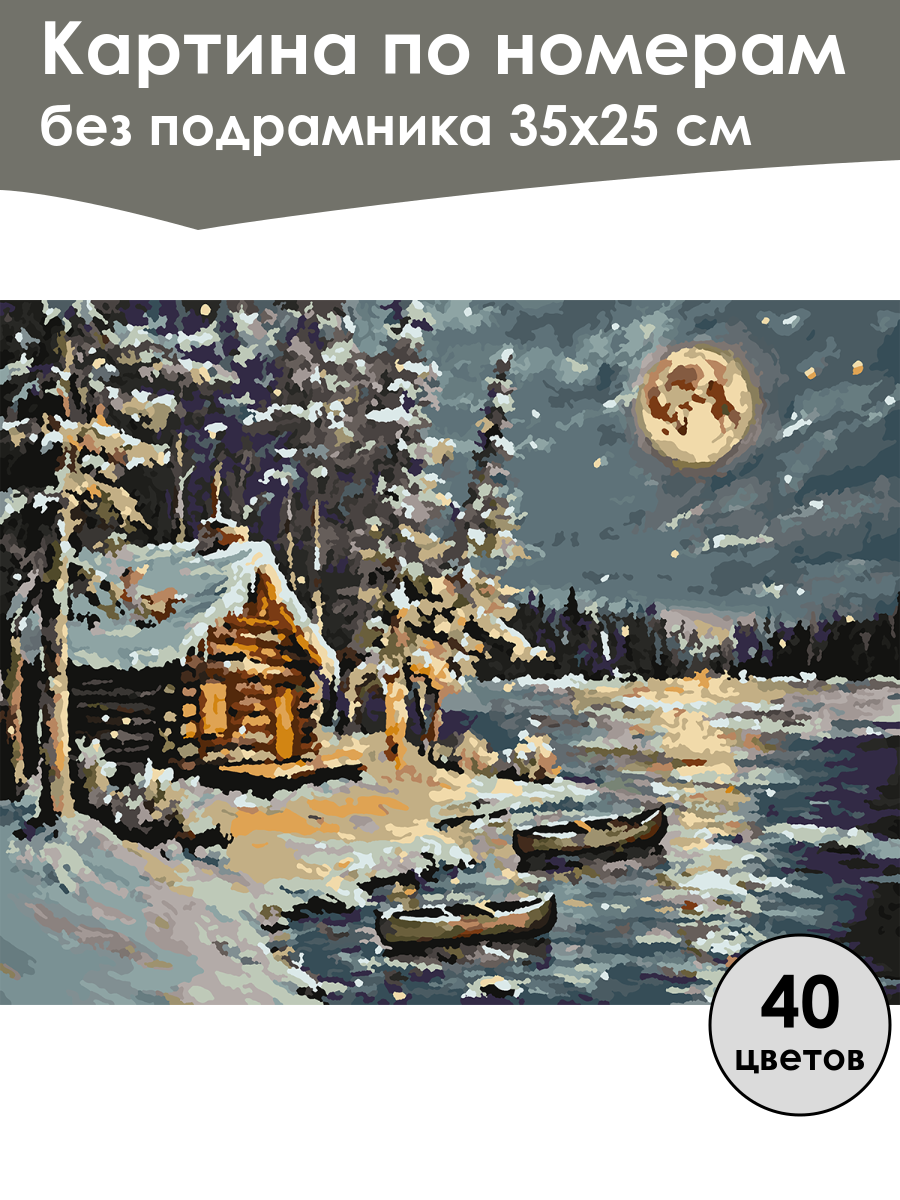 Картина по номерам
без подрамника 35х25 см

40
цветов