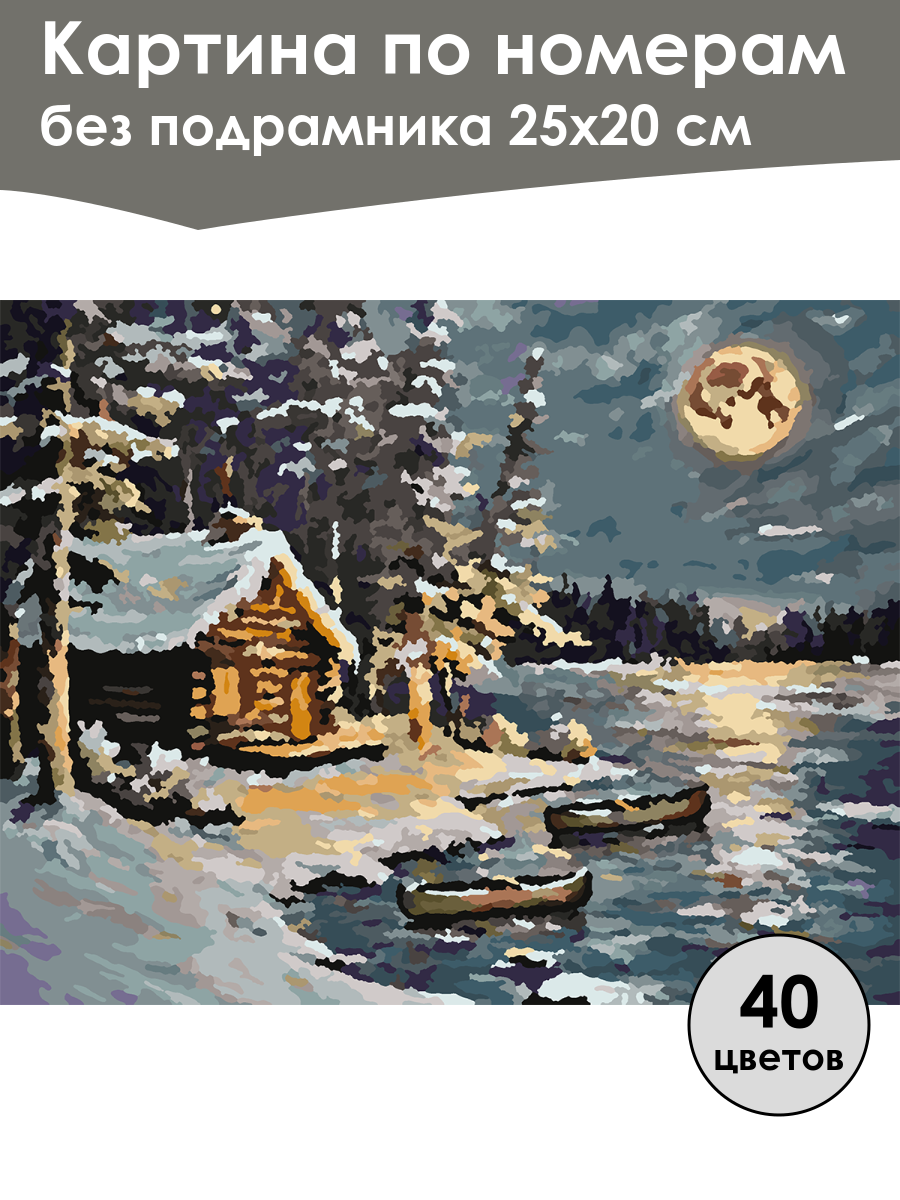 Картина по номерам
без подрамника 25х20 см

40
цветов