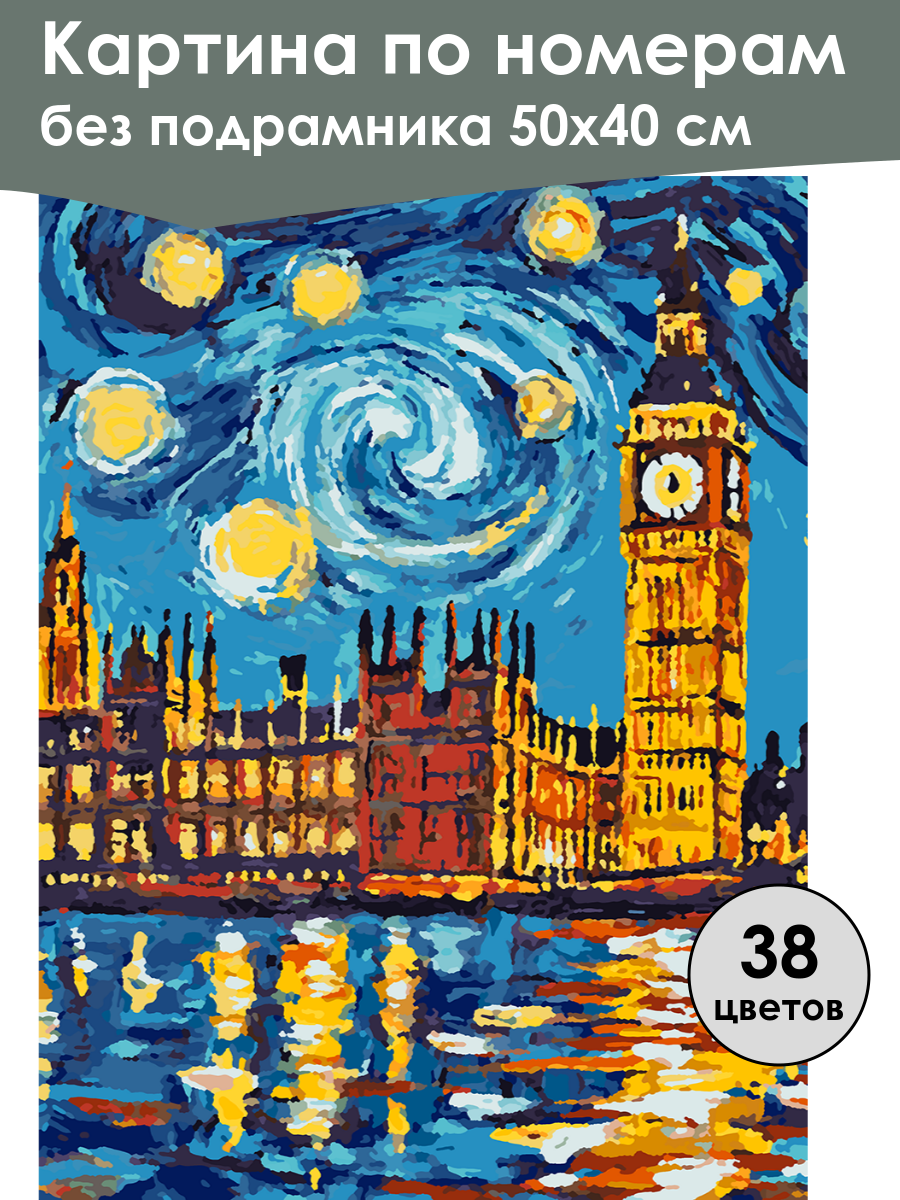 Картина по номерам
без подрамника 50х40 см

38
цветов