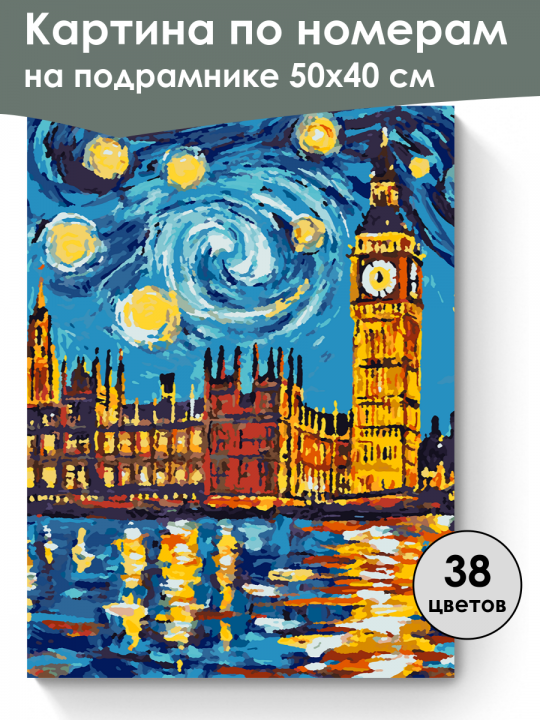 Картина по номерам на подрамнике 50х40 см

38 цветов