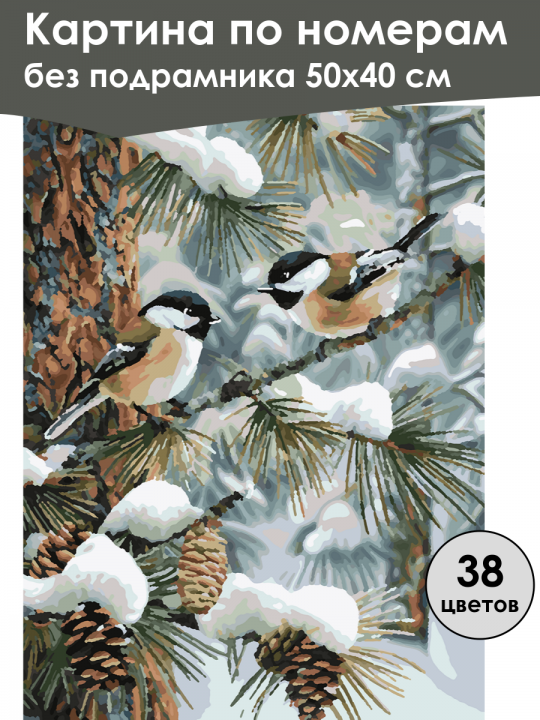 Картина по номерам
без подрамника 50х40 см

38
цветов