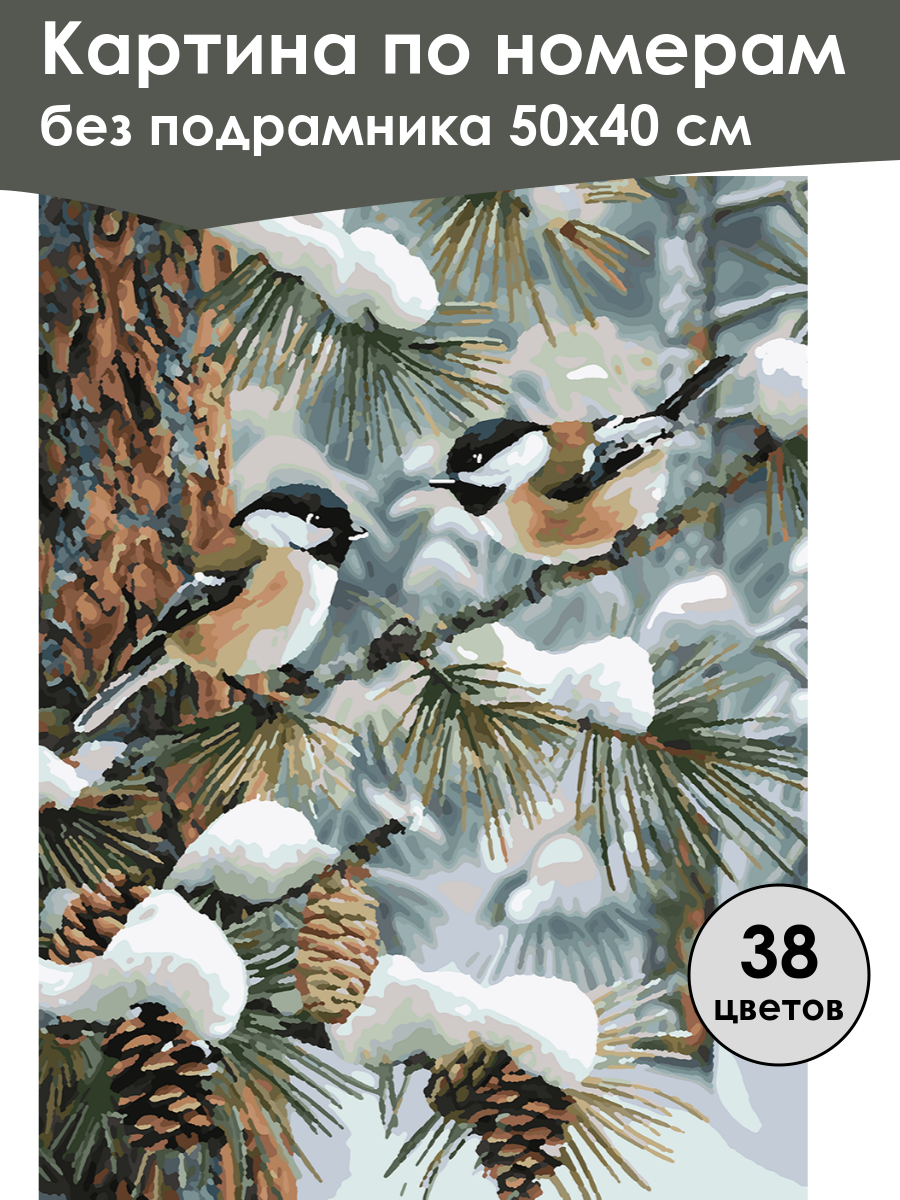 Картина по номерам
без подрамника 50х40 см

38
цветов