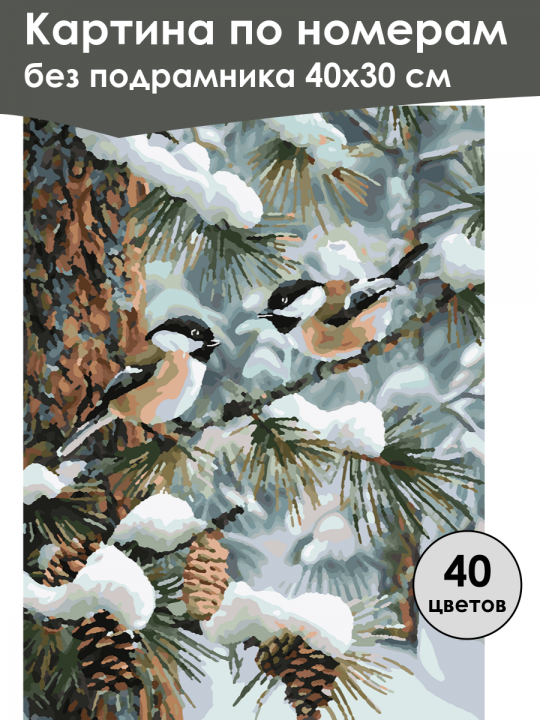 Картина по номерам
без подрамника 40х30 см

40
цветов