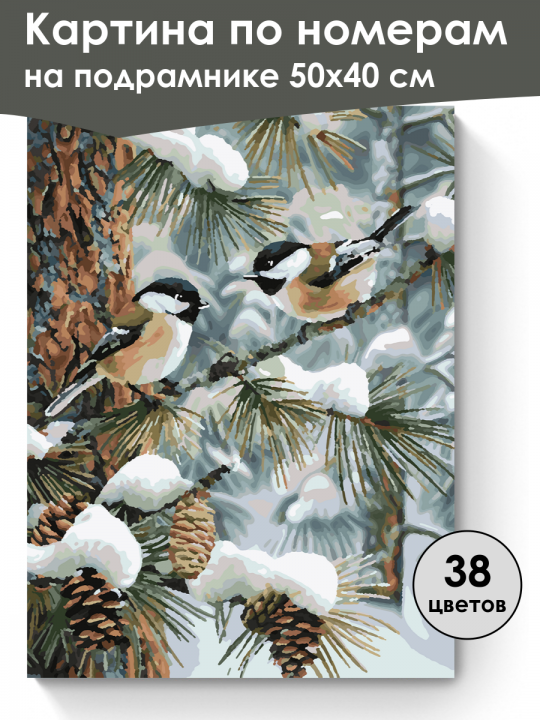 Картина по номерам
на подрамнике 50х40 см

38
цветов