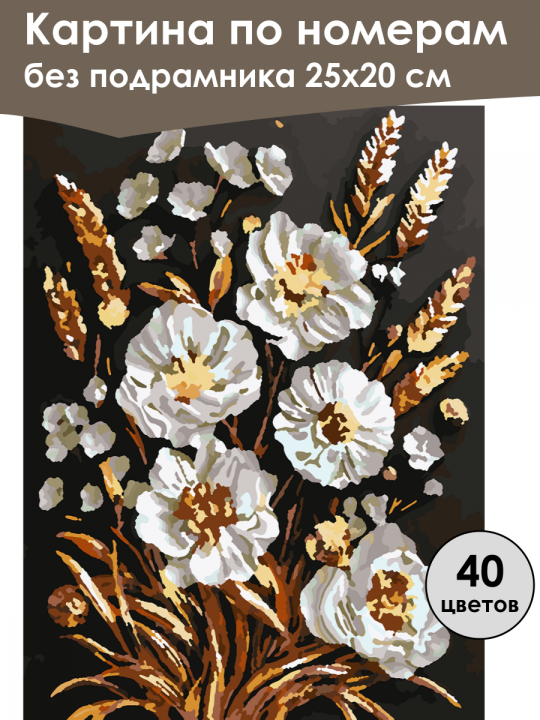 Картина по номерам
без подрамника 25х20 см

40
цветов