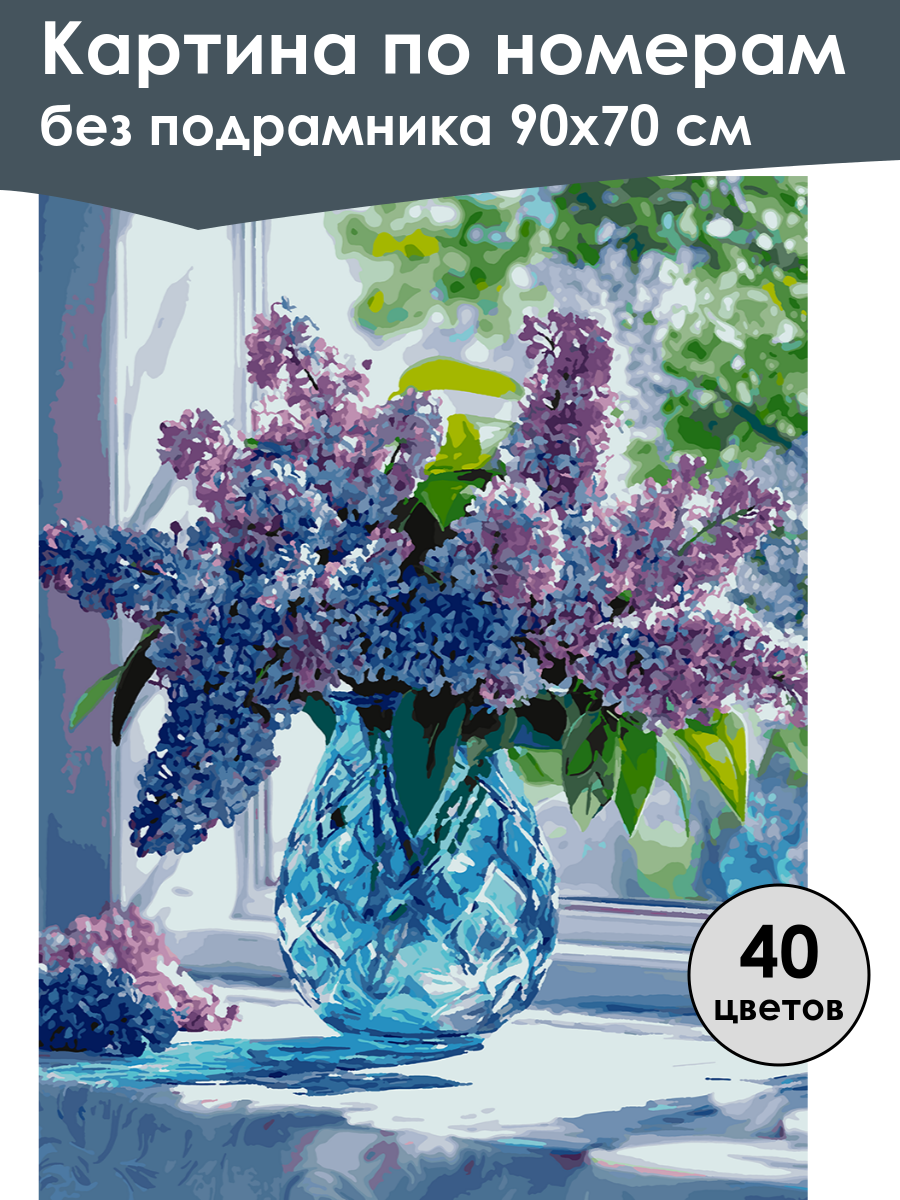 Картина по номерам
без подрамника 90х70 см

40
цветов