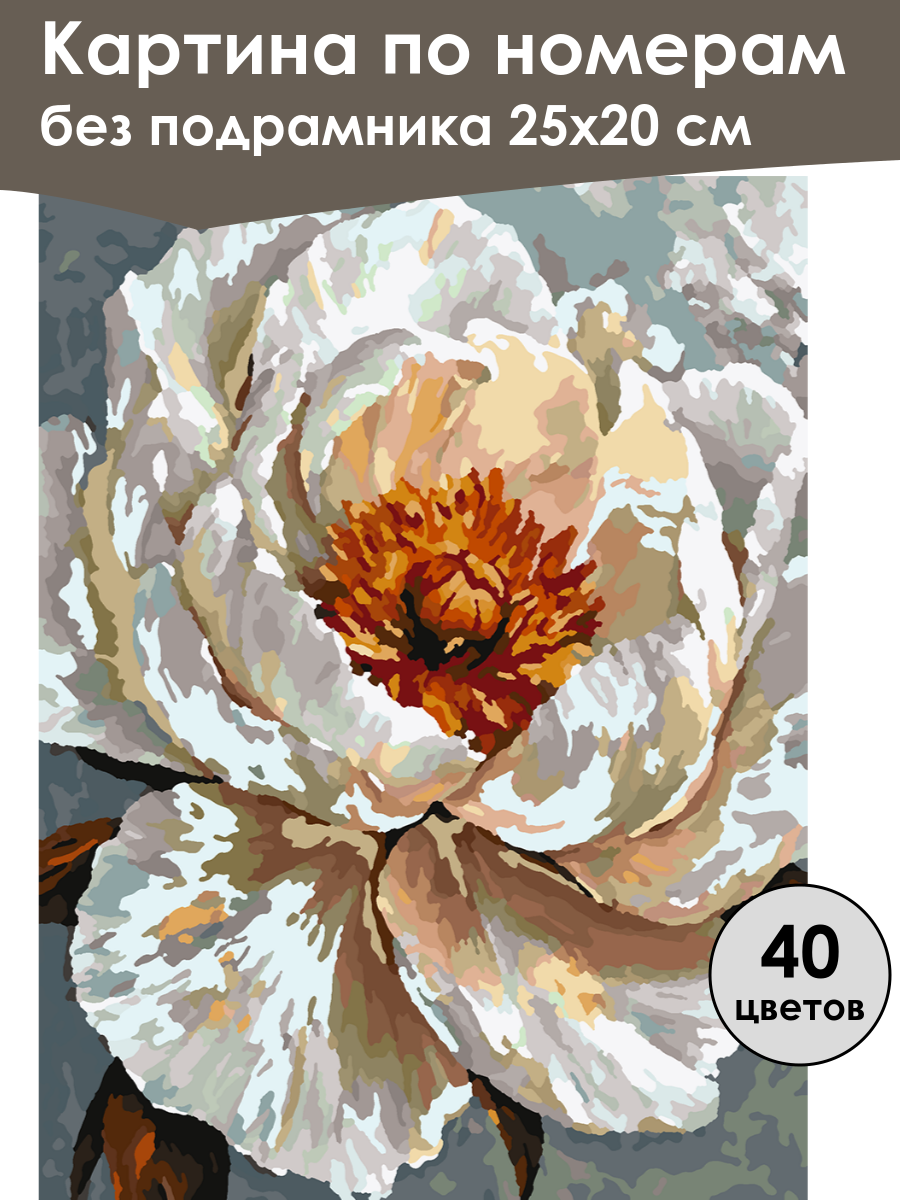 Картина по номерам
без подрамника 25х20 см

40
цветов