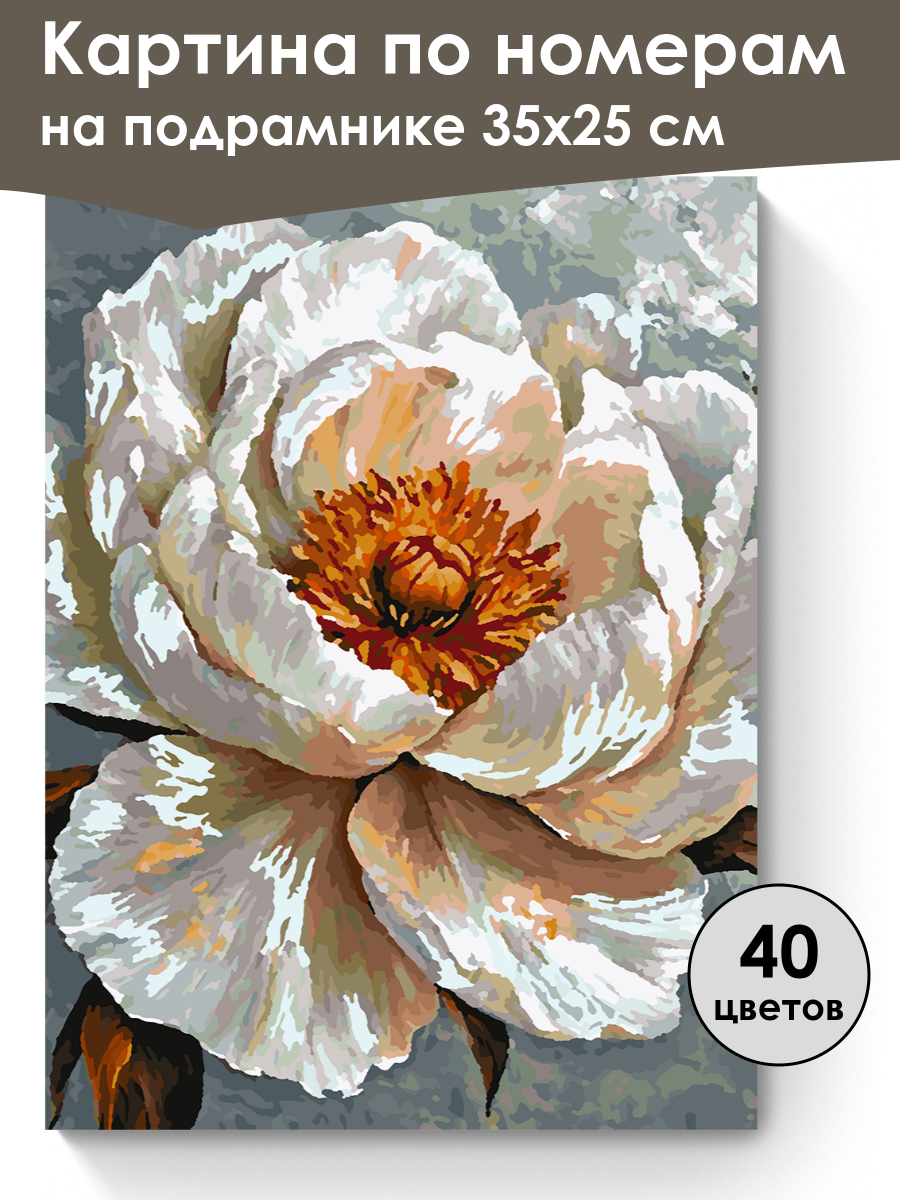 Картина по номерам
на подрамнике 35х25 см

40
цветов