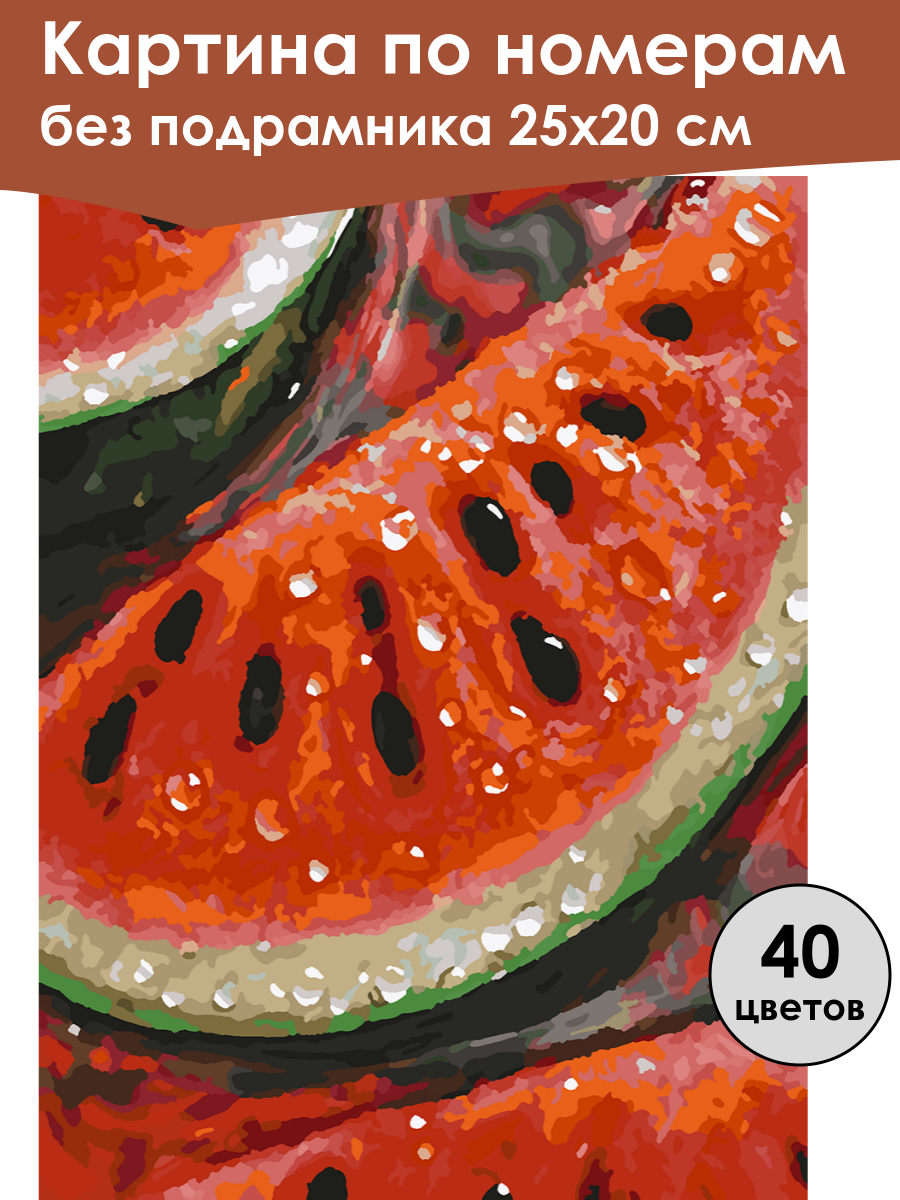 Картина по номерам
без подрамника 25х20 см

40
цветов