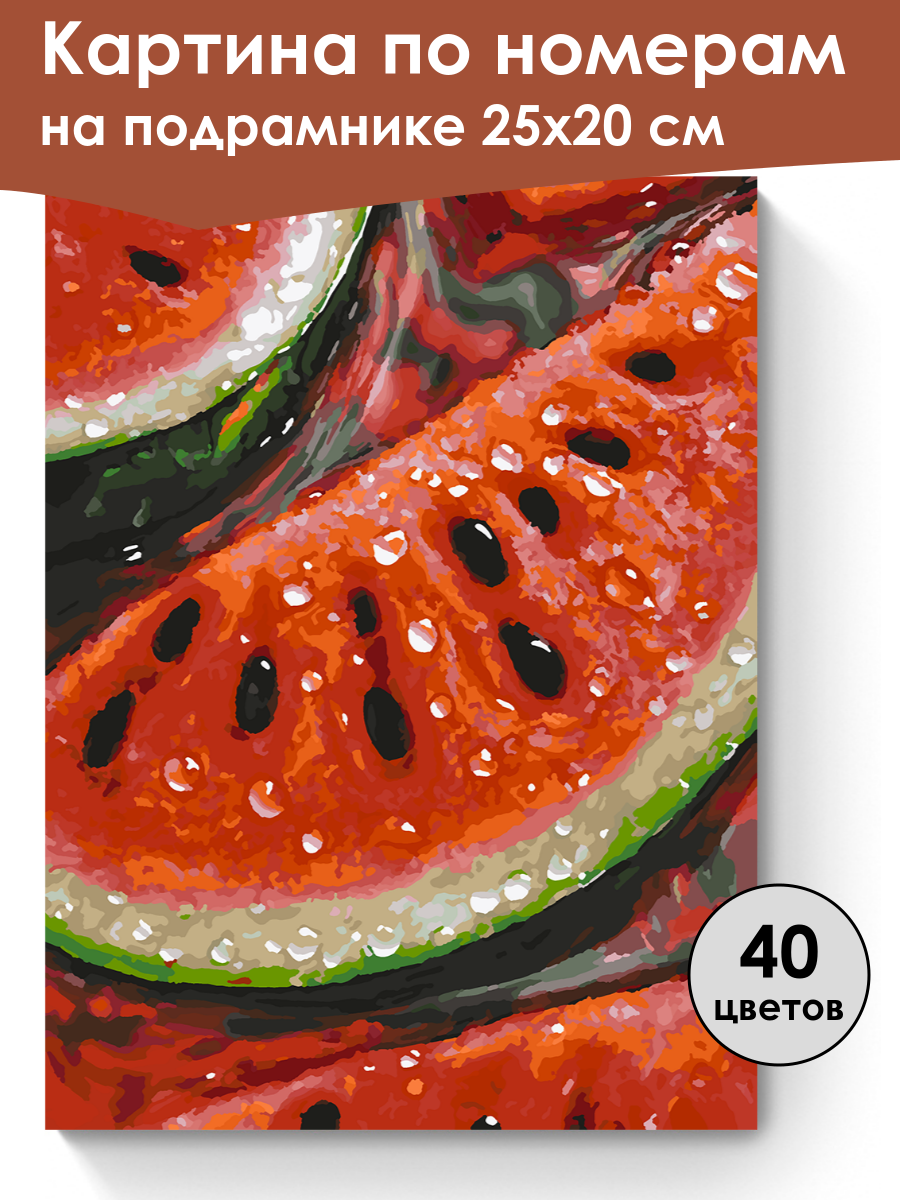 Картина по номерам на подрамнике 25х20 см

40 цветов