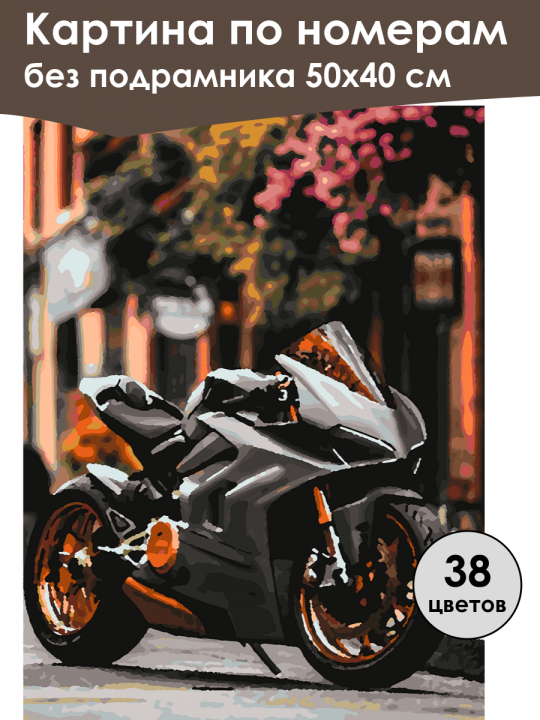 Картина по номерам
без подрамника 50х40 см

38
цветов