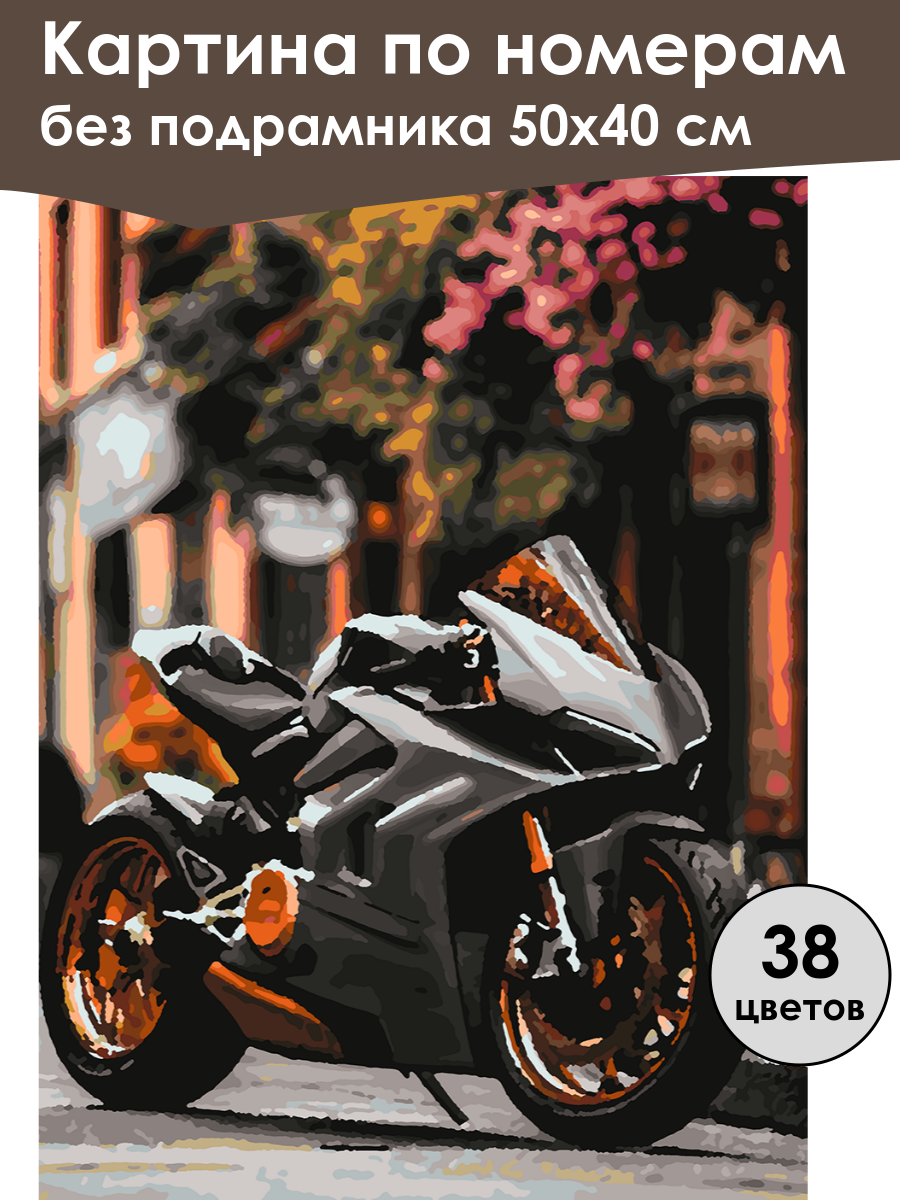 Картина по номерам
без подрамника 50х40 см

38
цветов