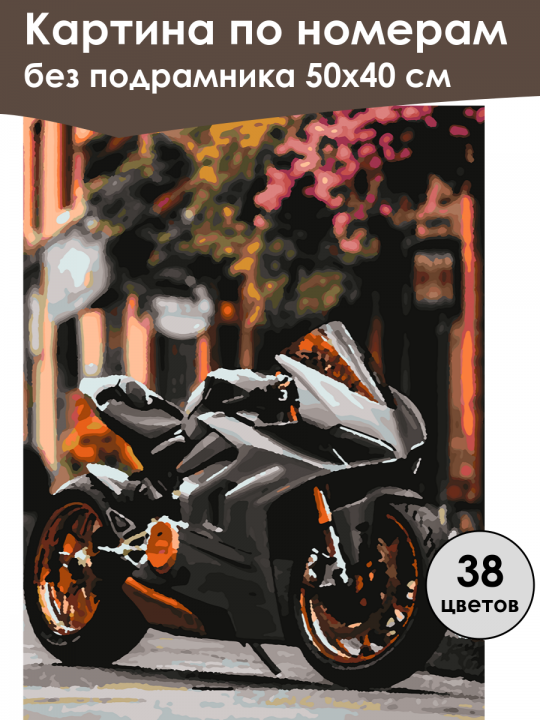 Картина по номерам
без подрамника 50х40 см

38
цветов