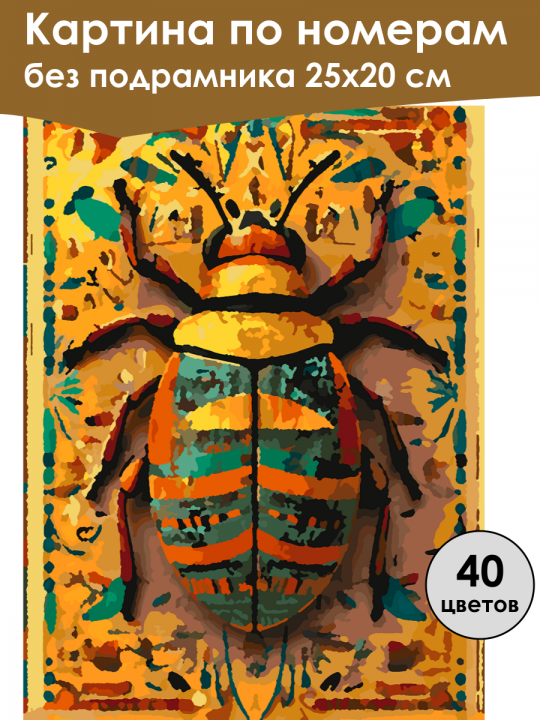 Картина по номерам без подрамника 25х20 см

40 цветов