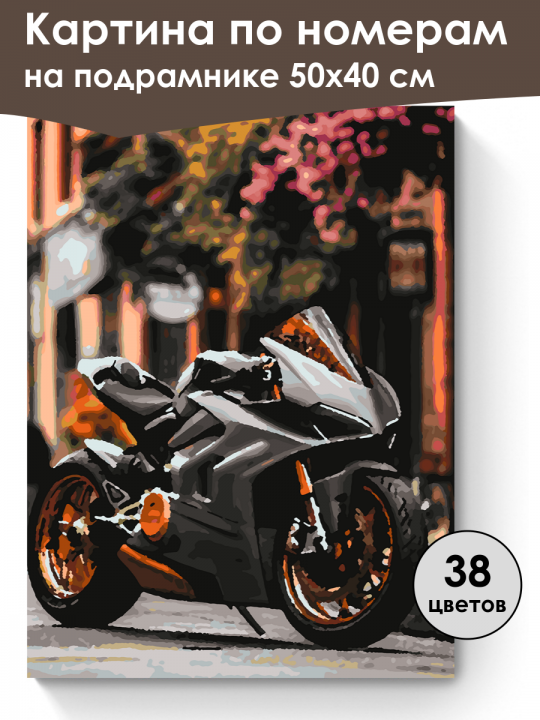 Картина по номерам
на подрамнике 50х40 см

38
цветов