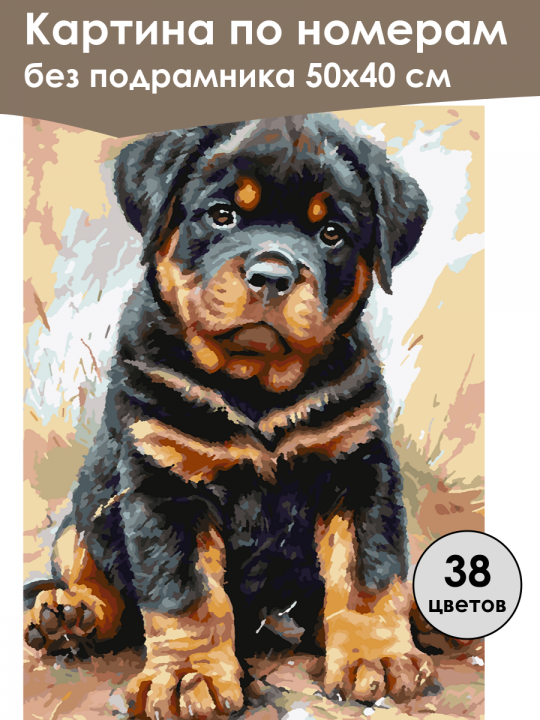 Картина по номерам
без подрамника 50х40 см

38
цветов