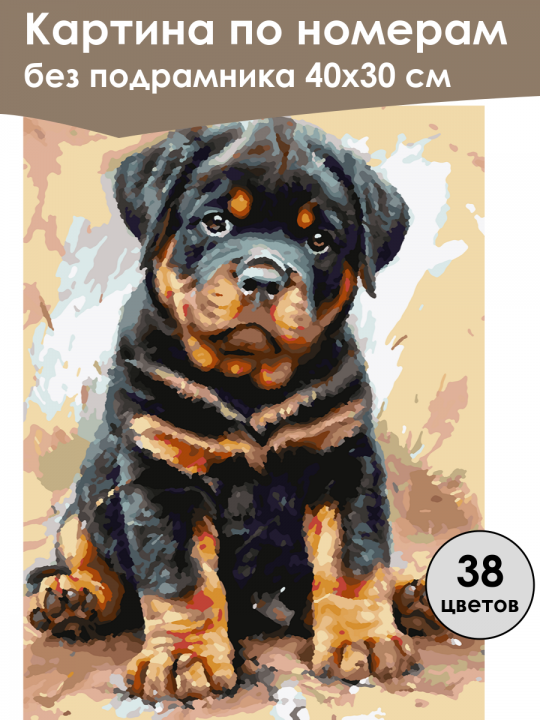 Картина по номерам
без подрамника 40х30 см

38
цветов