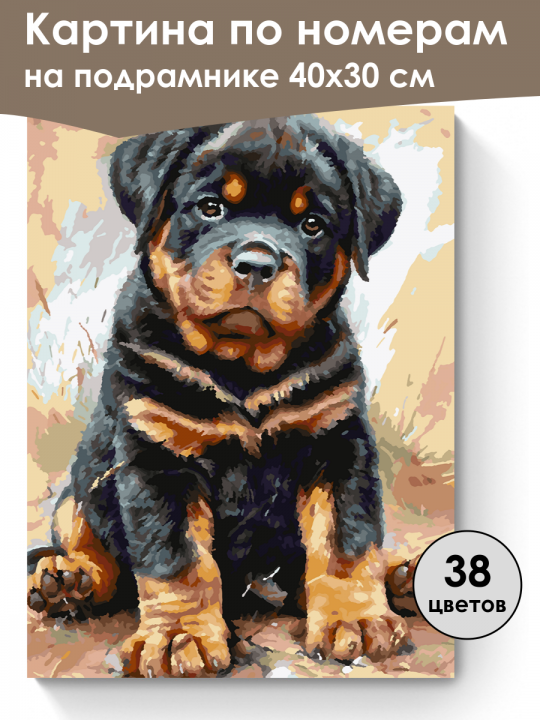 Картина по номерам
на подрамнике 40х30 см

38
цветов