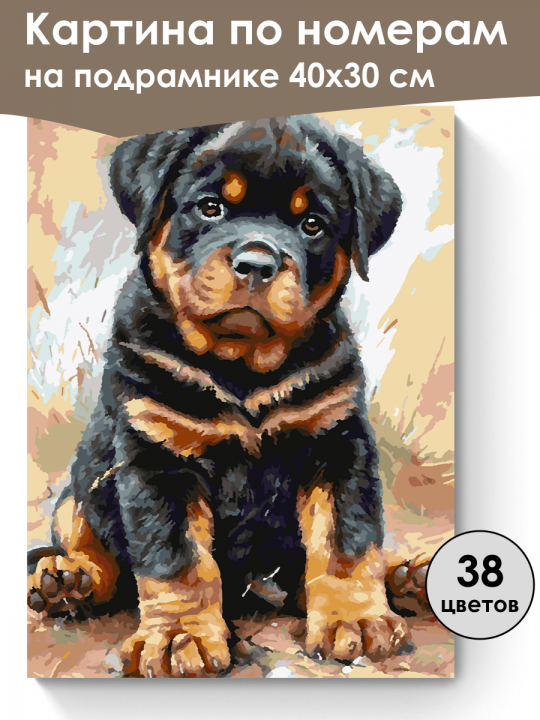 Картина по номерам на подрамнике 40х30 см

38 цветов