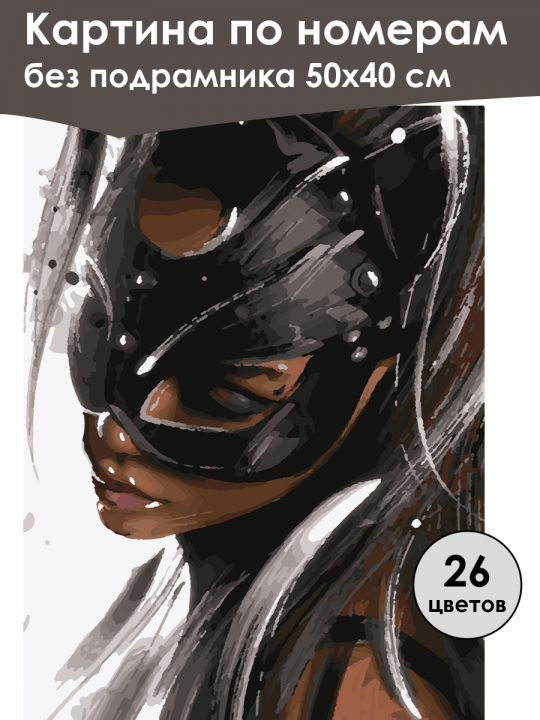 Картина по номерам
без подрамника 50х40 см

26
цветов