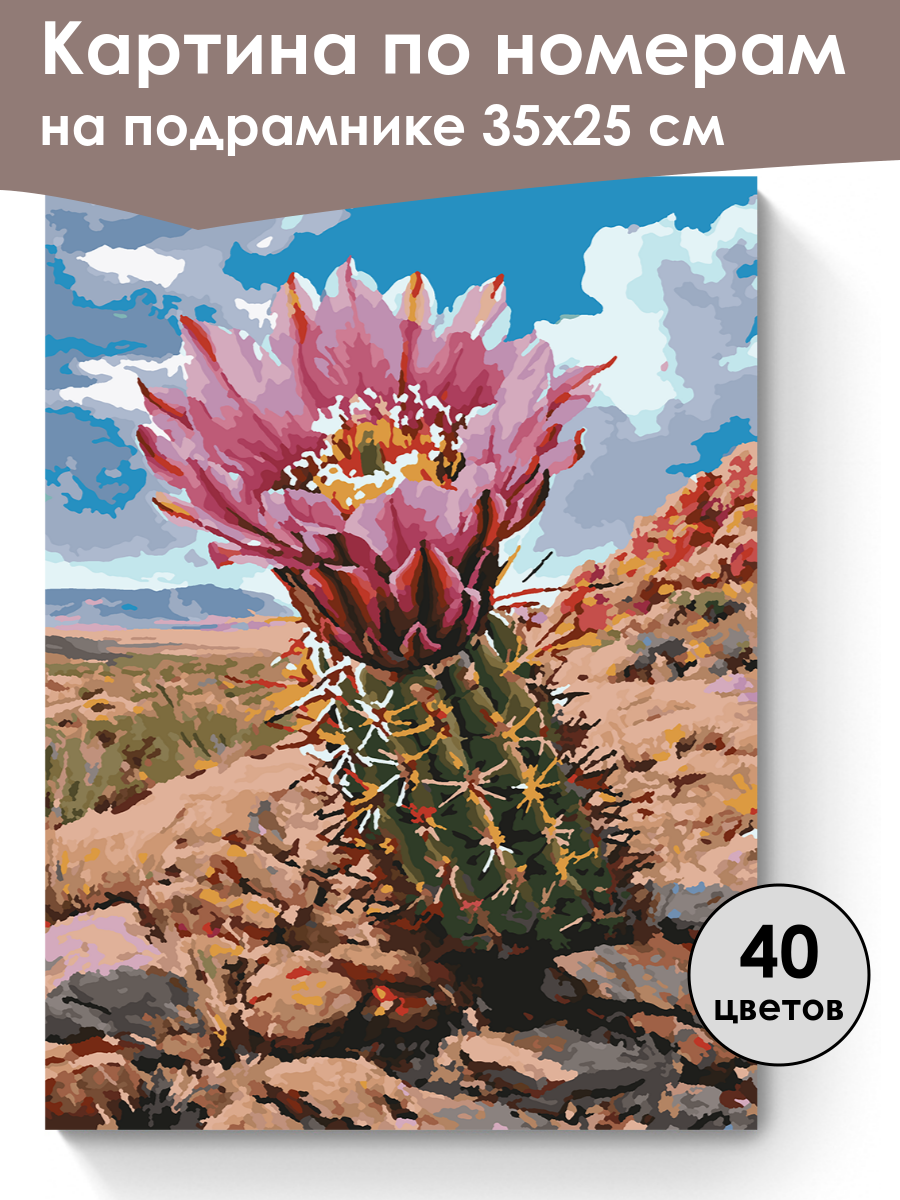 Картина по номерам
на подрамнике 35х25 см

40
цветов