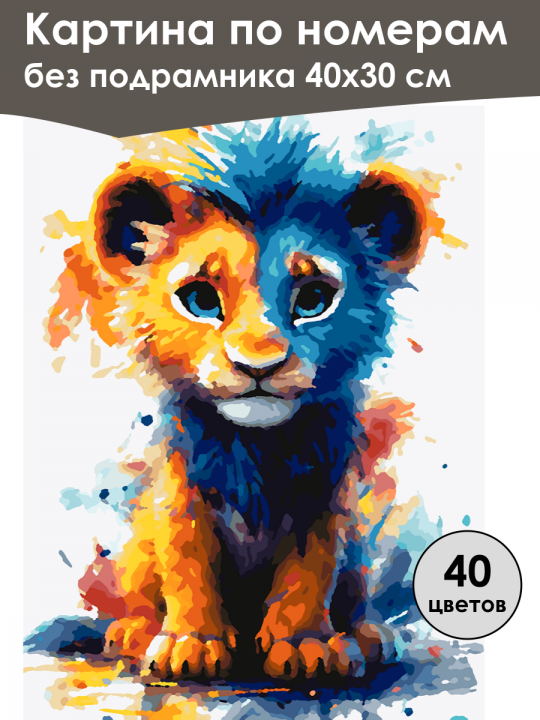 Картина по номерам
без подрамника 40х30 см

40
цветов