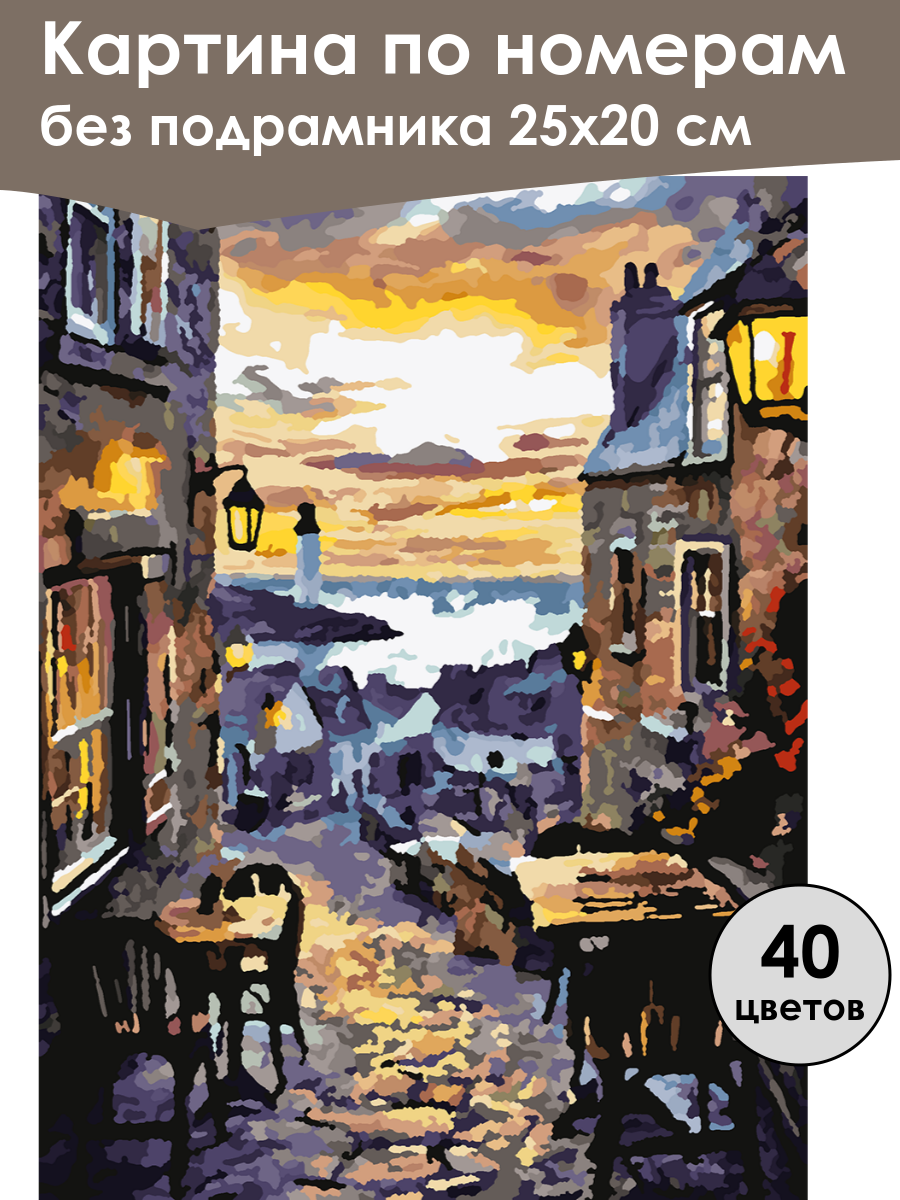 Картина по номерам
без подрамника 25х20 см

40
цветов