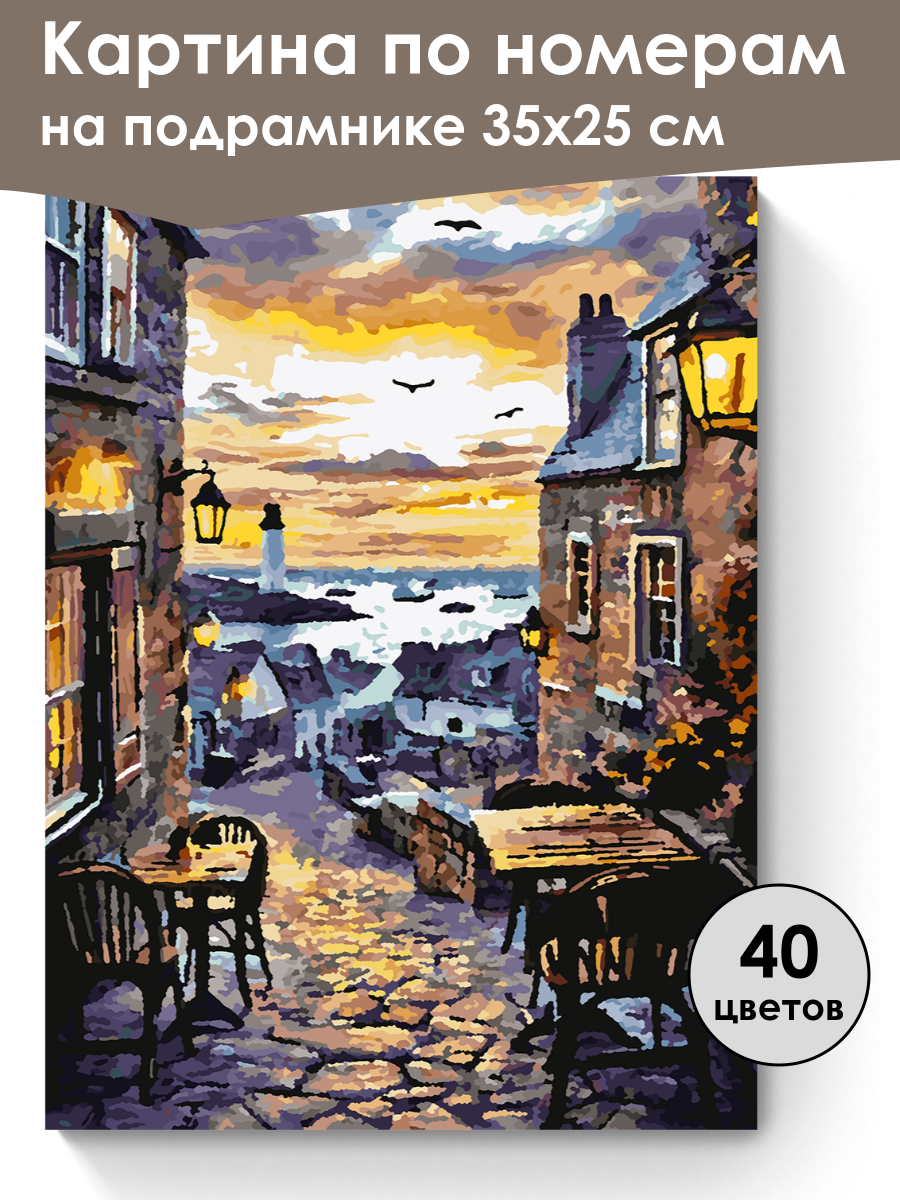 Картина по номерам
на подрамнике 35х25 см

40
цветов