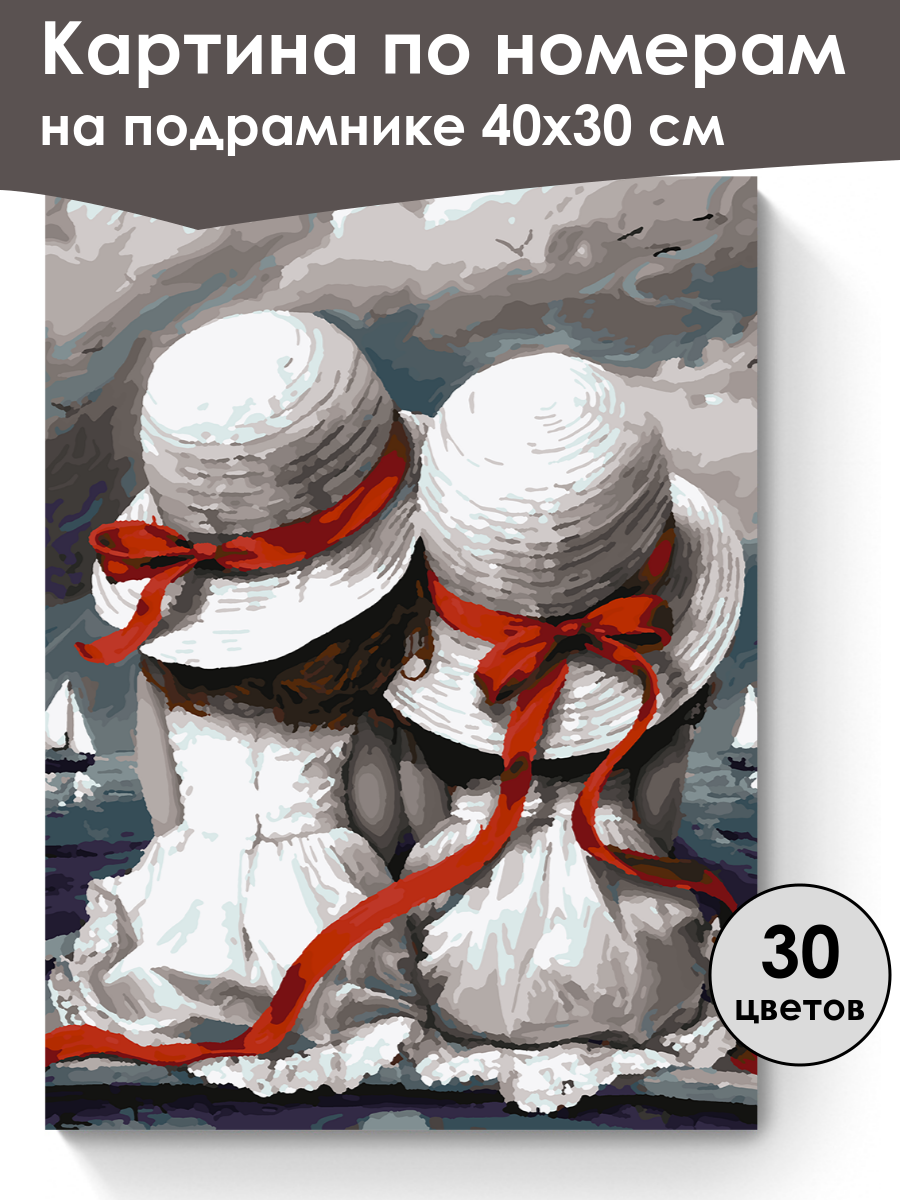 Картина по номерам на подрамнике 40х30 см

30 цветов