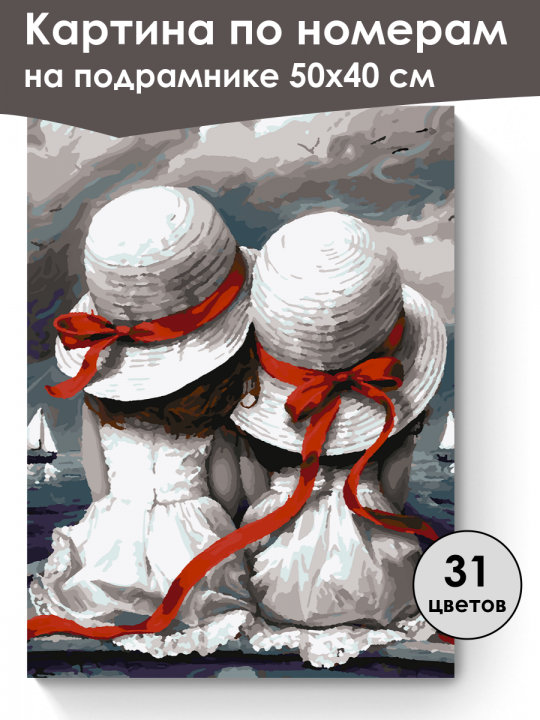 Картина по номерам
на подрамнике 50х40 см

31
цветов