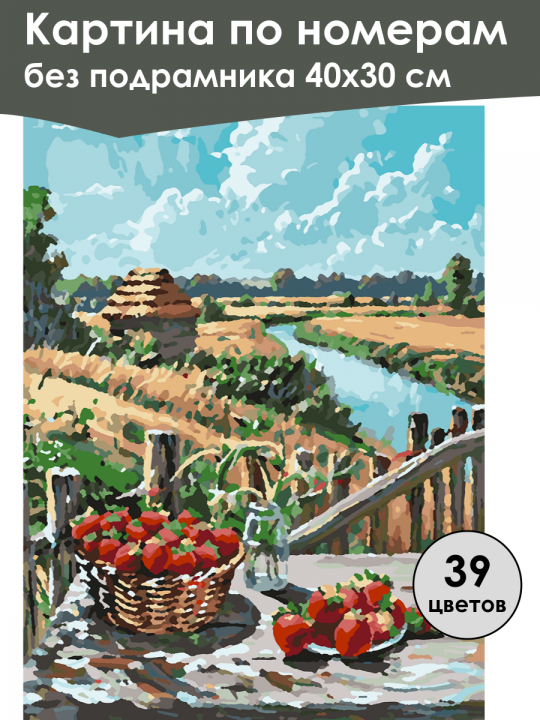 Картина по номерам
без подрамника 40х30 см

39
цветов