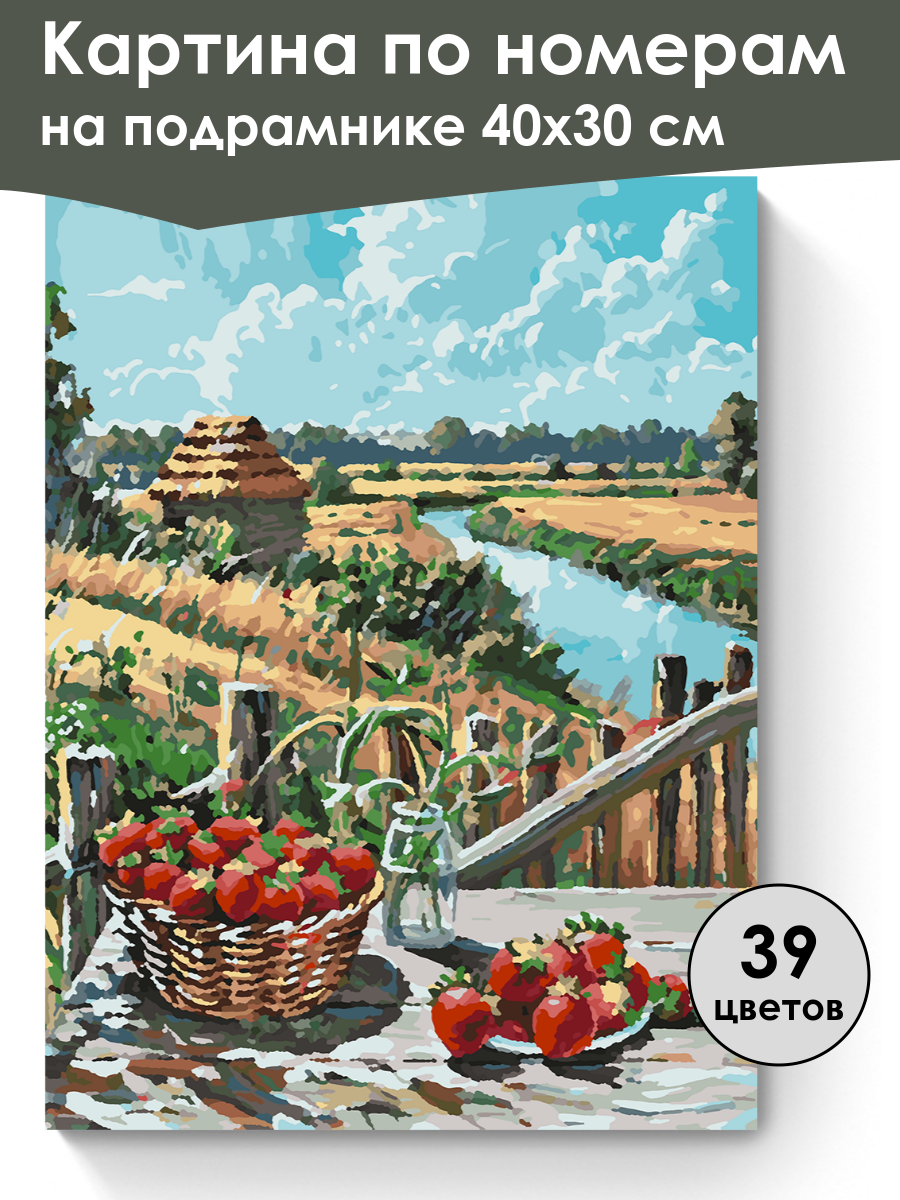 Картина по номерам на подрамнике 40х30 см

39 цветов