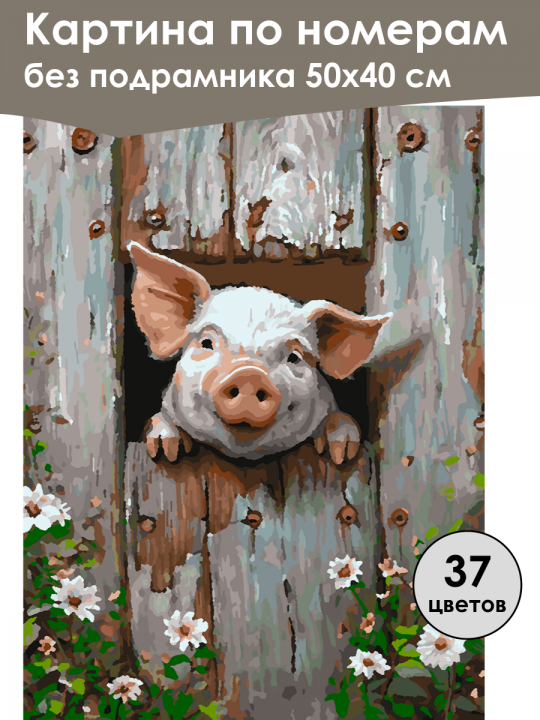 Картина по номерам
без подрамника 50х40 см

37
цветов