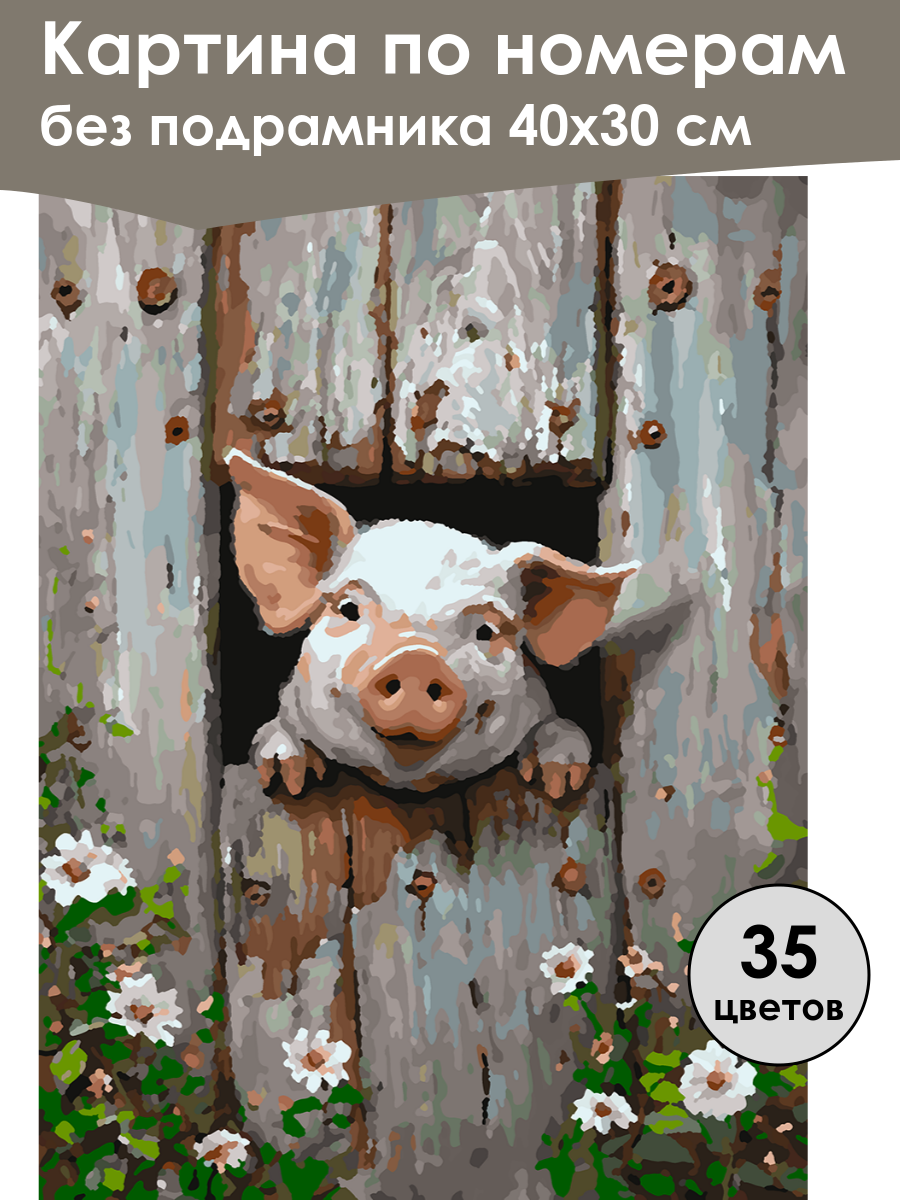 Картина по номерам
без подрамника 40х30 см

35
цветов