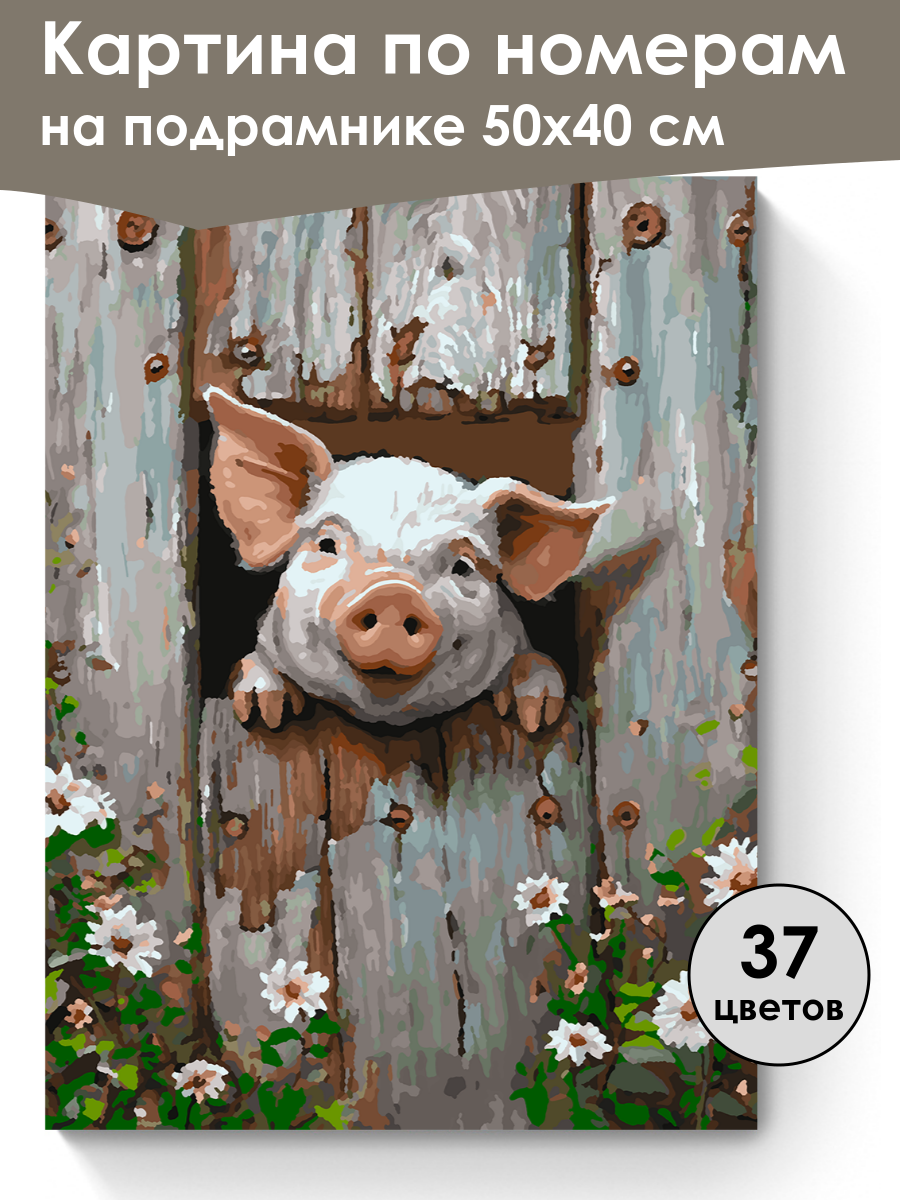 Картина по номерам
на подрамнике 50х40 см

37
цветов