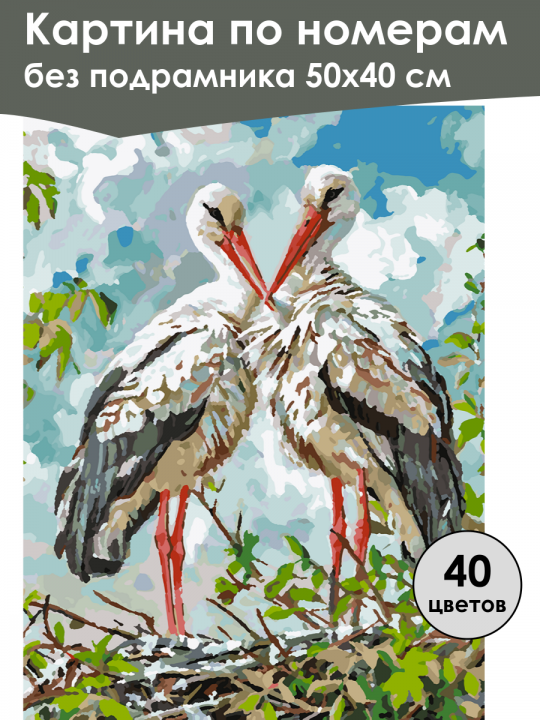 Картина по номерам
без подрамника 50х40 см

40
цветов