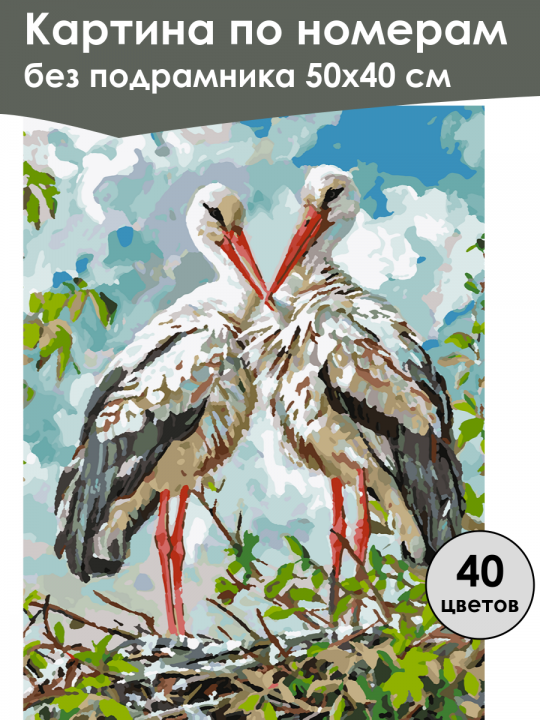 Картина по номерам без подрамника 50х40 см

40 цветов