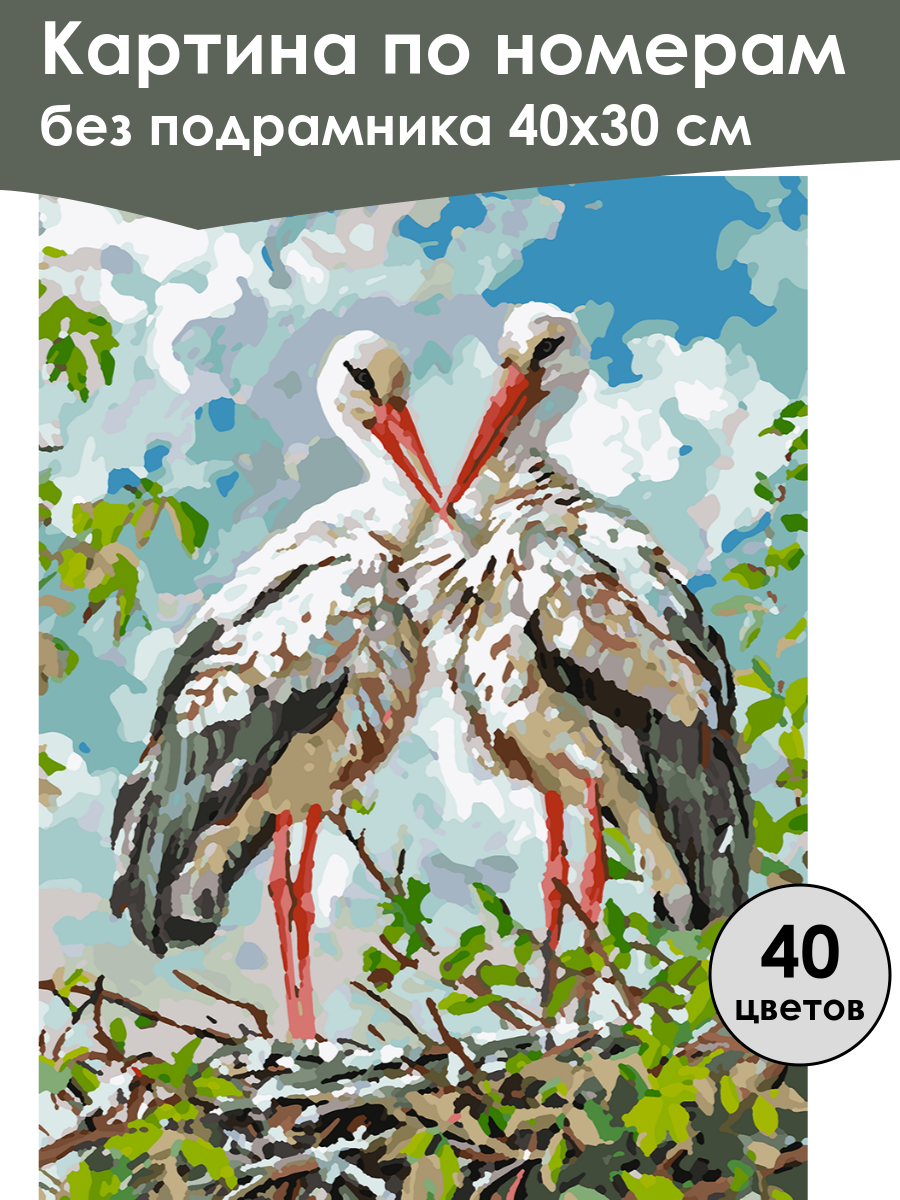 Картина по номерам
без подрамника 40x30 см

40
цветов